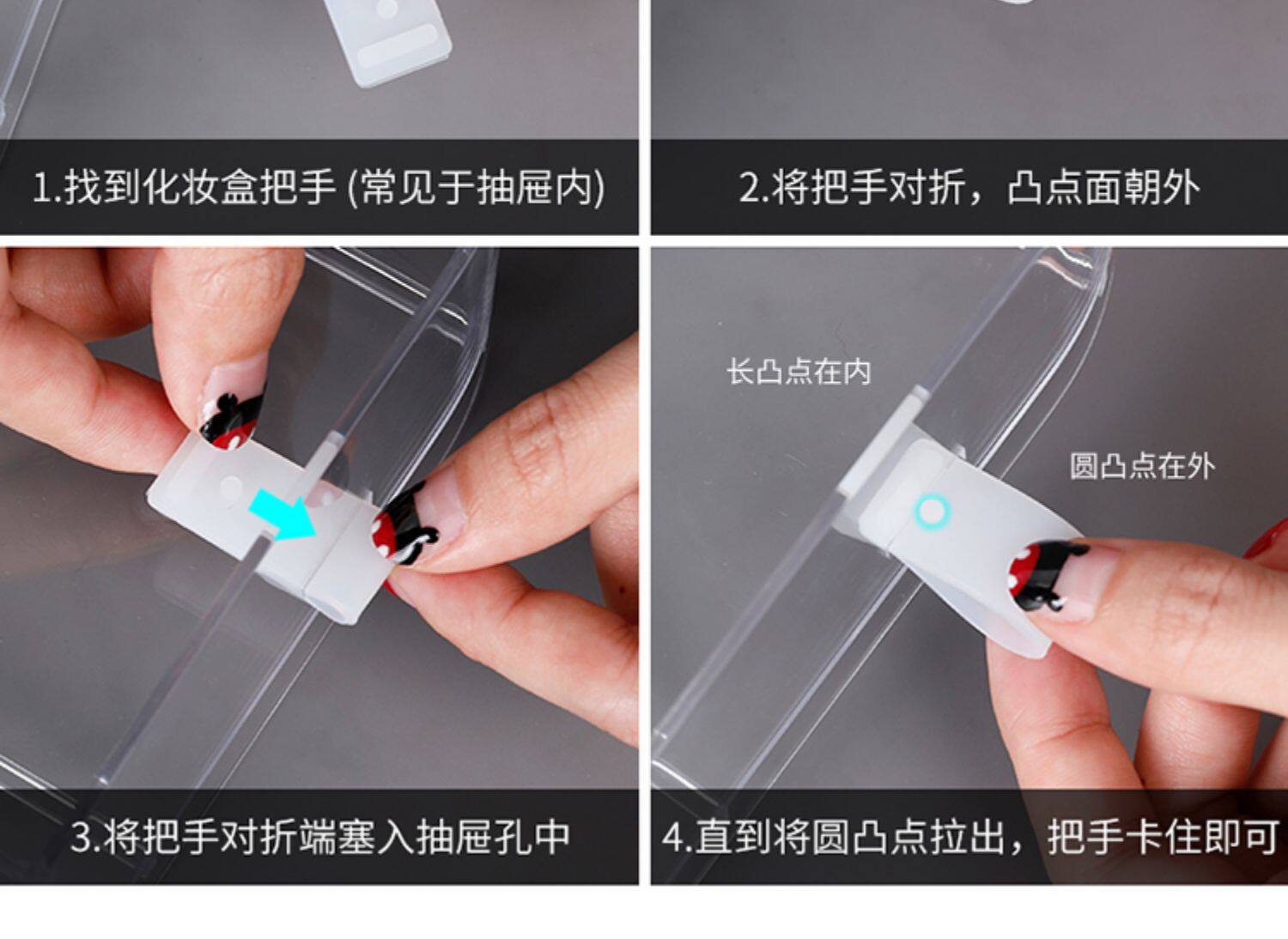 1.找到化妆盒把手 (常见于抽屉内)

2.将把手对折，凸点面朝外

3.将把手对折端塞入抽屉孔中

长凸点在内

圆凸点在外

4.直到将圆凸点拉出，把手卡住即可