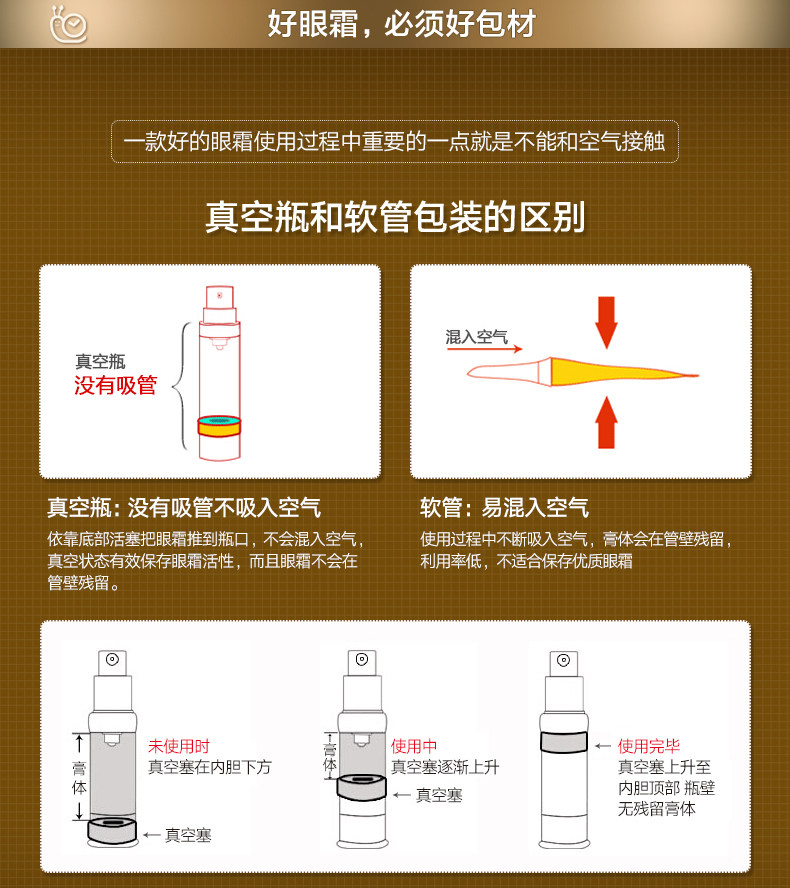 好眼霜，必须好包材

一款好的眼霜使用过程中重要的一点就是不能和空气接触

真空瓶和软管包装的区别

真空瓶
没有吸管

混入空气

真空瓶：没有吸管不吸入空气

依靠底部活塞把眼霜推到瓶口，不会混入空气，真空状态有效保存眼霜活性，而且眼霜不会在管壁残留。

软管：易混入空气

使用过程中不断吸入空气，膏体会在管壁残留，利用率低，不适合保存优质眼霜

膏体
未使用时
真空塞在内胆下方
真空塞

膏体
使用中
真空塞逐渐上升
真空塞

使用完毕
真空塞上升至内胆顶部 瓶壁无残留膏体