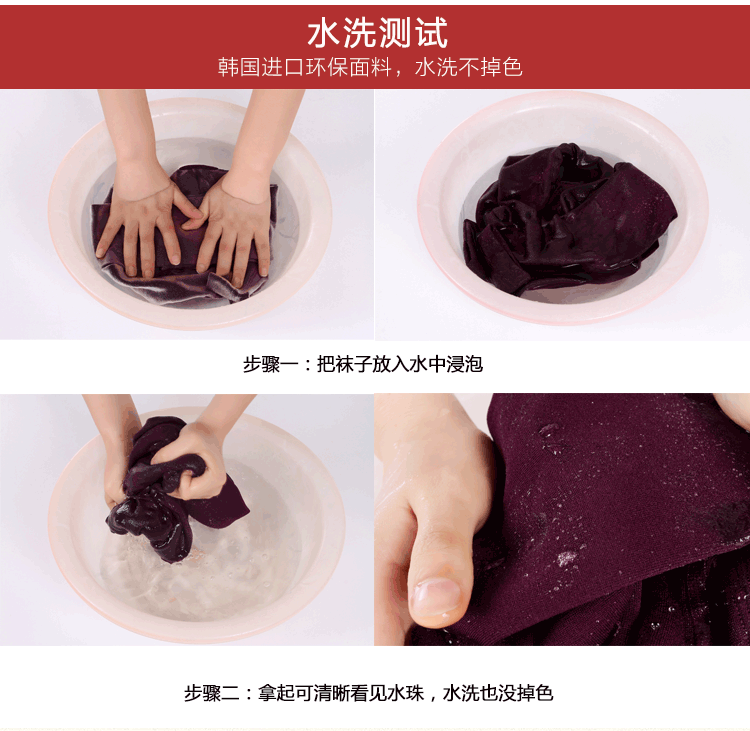 水洗测试
韩国进口环保面料，水洗不掉色

步骤一：把袜子放入水中浸泡

步骤二：拿起可清晰看见水珠，水洗也没掉色