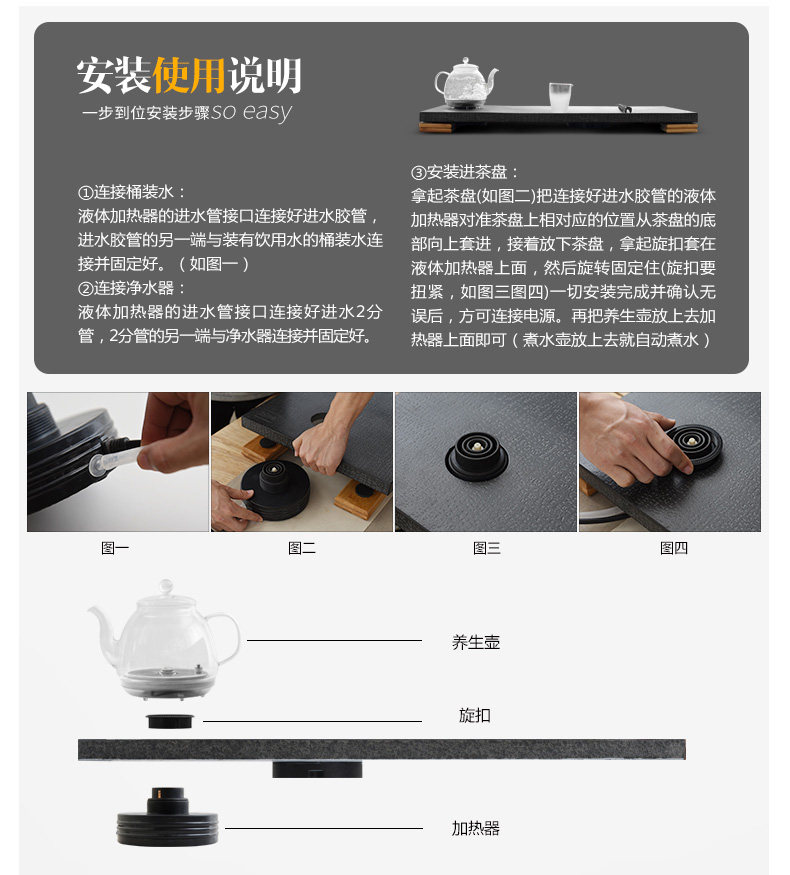 安装使用说明
一步到位安装步骤so easy

①连接桶装水：
液体加热器的进水管接口连接好进水胶管，进水胶管的另一端与装有饮用水的桶装水连接并固定好。（如图一）
②连接净水器：
液体加热器的进水管接口连接好进水2分管，2分管的另一端与净水器连接并固定好。

③安装进茶盘：
拿起茶盘(如图二)把连接好进水胶管的液体加热器对准茶盘上相对应的位置从茶盘的底部向上套进，接着放下茶盘，拿起旋扣套在液体加热器上面，然后旋转固定住(旋扣要扭紧，如图三图四)一切安装完成并确认无误后，方可连接电源。再把养生壶放上去加热器上面即可（煮水壶放上去就自动煮水）

图一
图二
图三
图四

养生壶
旋扣
加热器