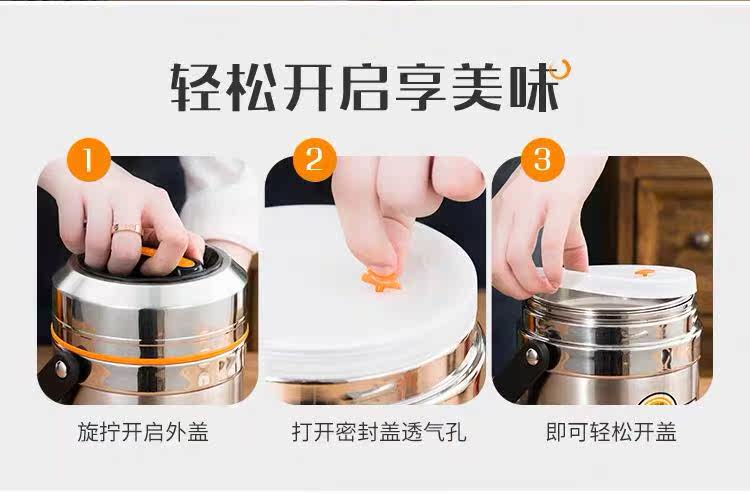 轻松开启享美味

1

2

3

旋拧开启外盖

打开密封盖透气孔

即可轻松开盖