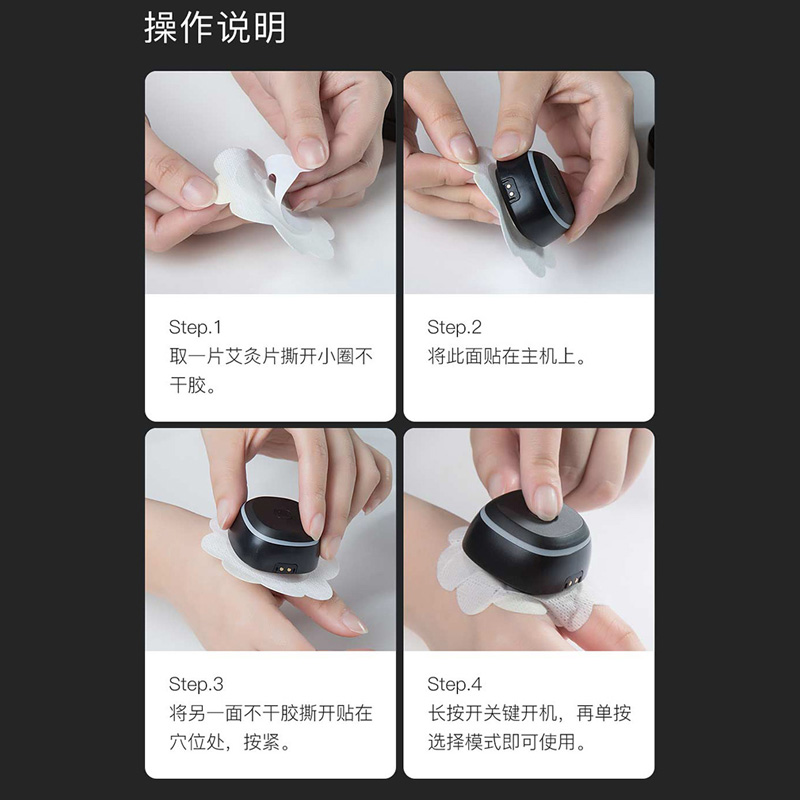 操作说明

Step.1
取一片艾灸片撕开小圈不干胶。

Step.2
将此面贴在主机上。

Step.3
将另一面不干胶撕开贴在穴位处，按紧。

Step.4
长按开关键开机，再单按选择模式即可使用。