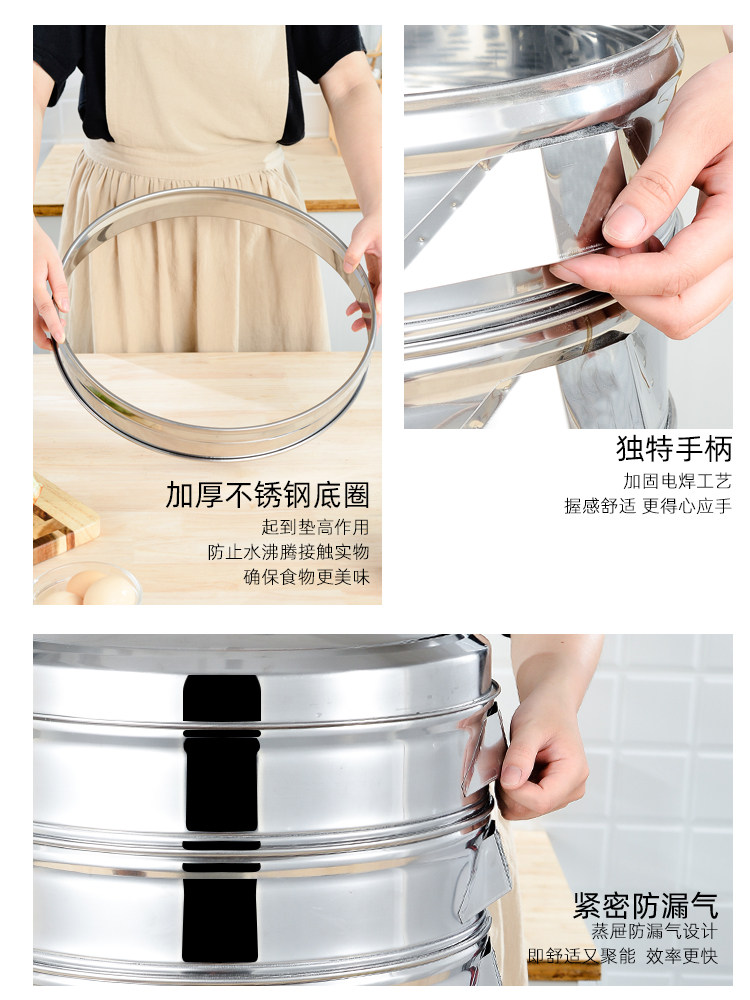 加厚不锈钢底圈
起到垫高作用
防止水沸腾接触实物
确保食物更美味

独特手柄
加固电焊工艺
握感舒适 更得心应手

紧密防漏气
蒸屉防漏气设计
即舒适又聚能 效率更快