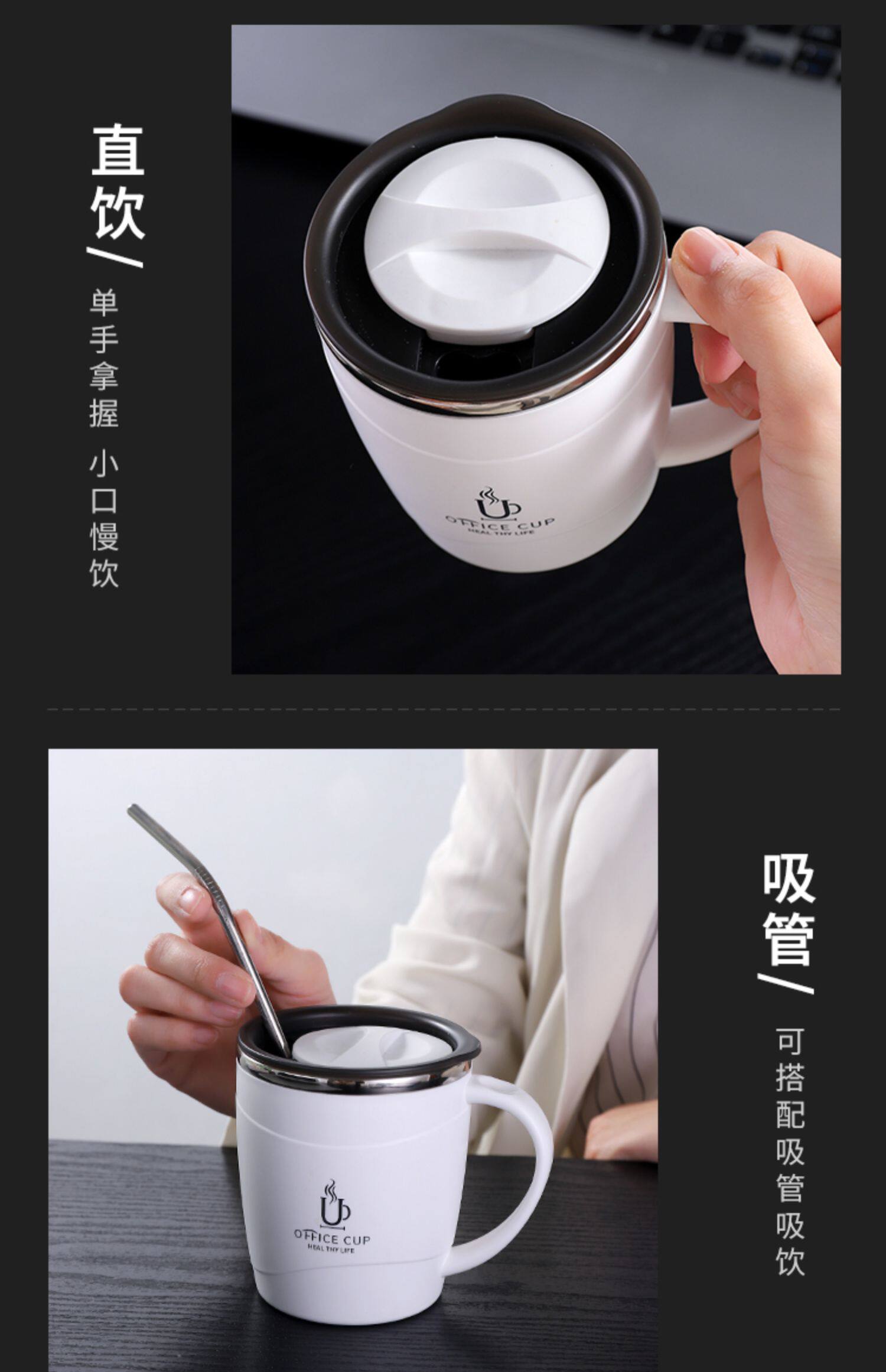 直饮

单手拿握 小口慢饮

OFFICE CUP
HEAL THY LIFE

吸管

可搭配吸管吸饮

OFFICE CUP
HEAL THY LIFE