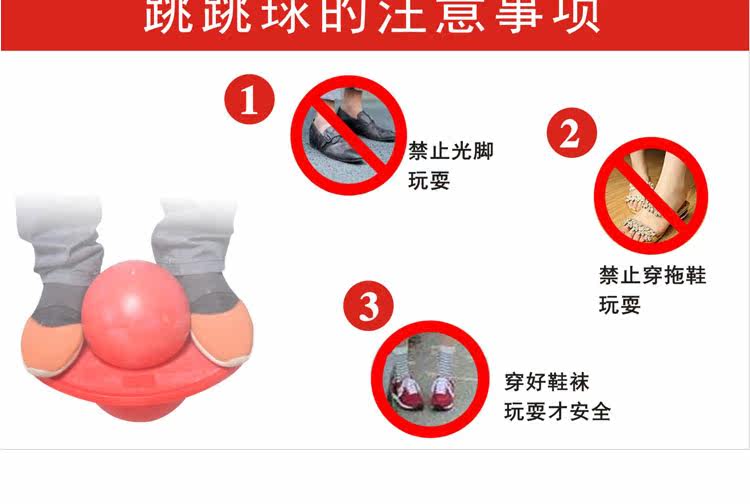 跳跳球的注意事项

1

禁止光脚玩耍

2

禁止穿拖鞋玩耍

3

穿好鞋袜玩耍才安全