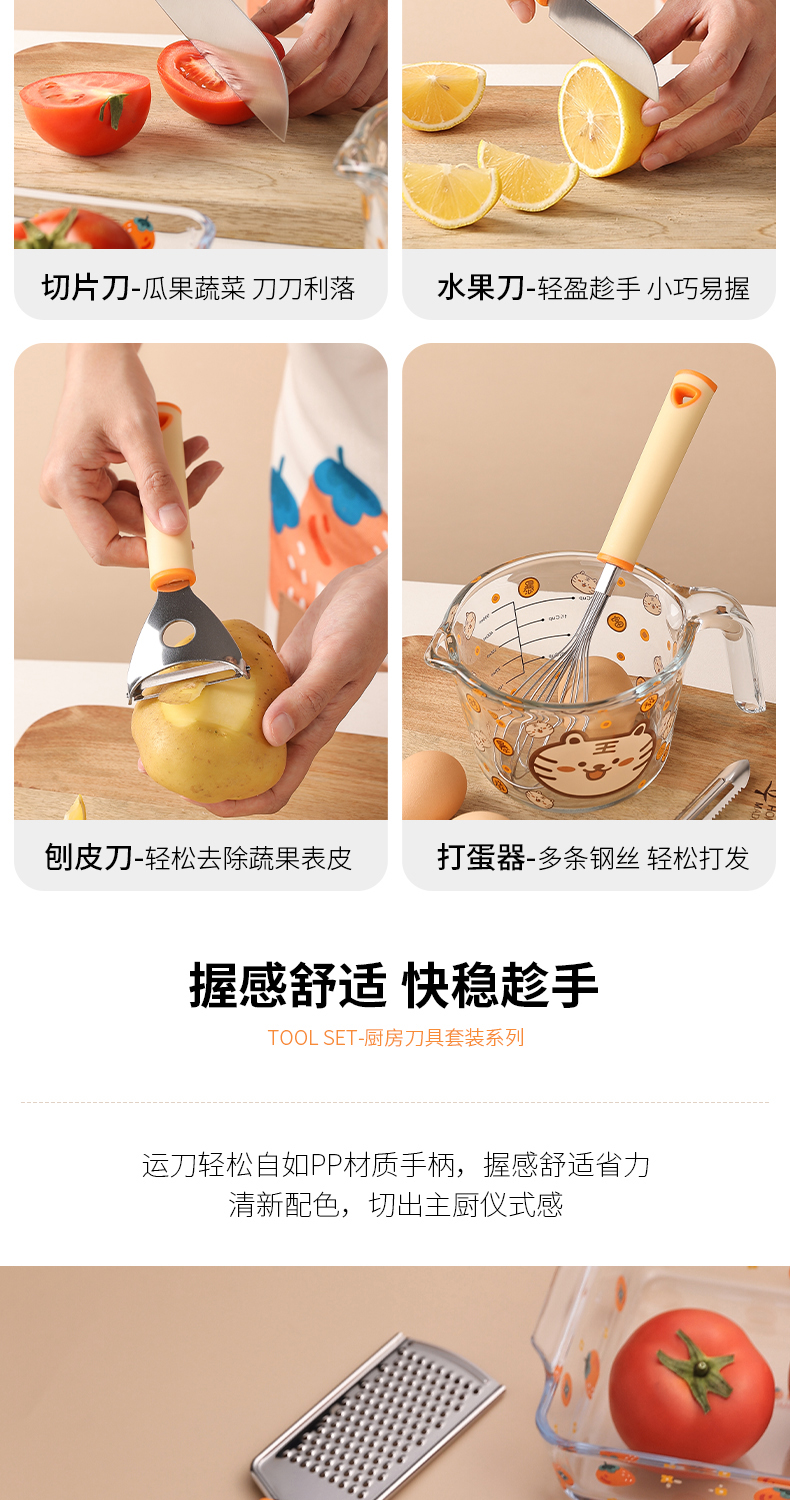 切片刀-瓜果蔬菜 刀刀利落

水果刀-轻盈趁手 小巧易握

刨皮刀-轻松去除蔬果表皮

打蛋器-多条钢丝 轻松打发

握感舒适 快稳趁手

TOOL SET-厨房刀具套装系列

运刀轻松自如PP材质手柄，握感舒适省力
清新配色，切出主厨仪式感