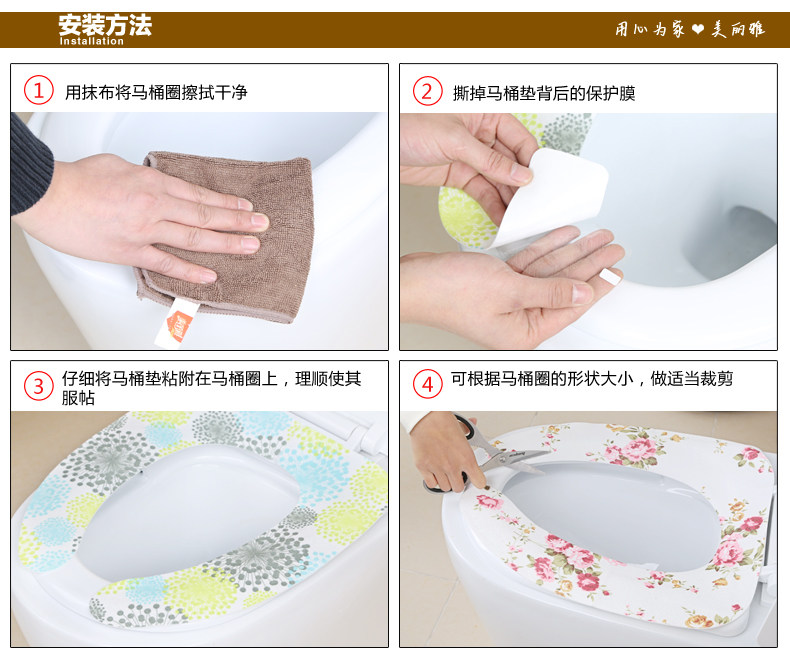 安装方法
Installation

用心为家 ♥ 美丽雅

1 用抹布将马桶圈擦拭干净

2 撕掉马桶垫背后的保护膜

3 仔细将马桶垫粘附在马桶圈上，理顺使其服帖

4 可根据马桶圈的形状大小，做适当裁剪