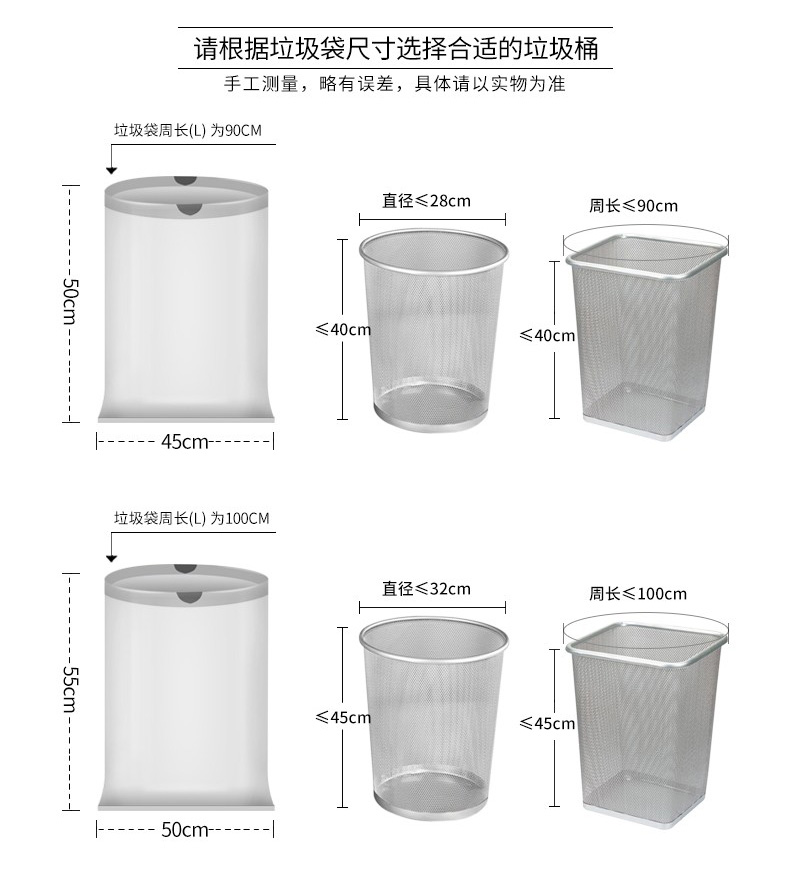 请根据垃圾袋尺寸选择合适的垃圾桶

手工测量，略有误差，具体请以实物为准

垃圾袋周长(L) 为90CM

50cm

45cm

直径≤28cm

≤40cm

周长≤90cm

≤40cm

垃圾袋周长(L) 为100CM

55cm

50cm

直径≤32cm

≤45cm

周长≤100cm

≤45cm