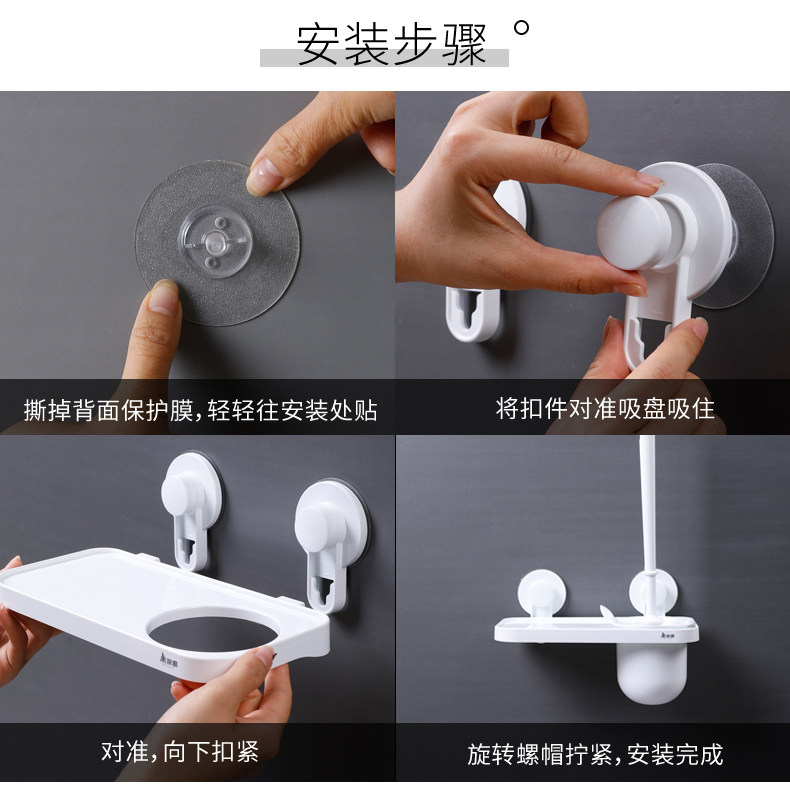 安装步骤 °

撕掉背面保护膜，轻轻往安装处贴

将扣件对准吸盘吸住

对准，向下扣紧

旋转螺帽拧紧，安装完成