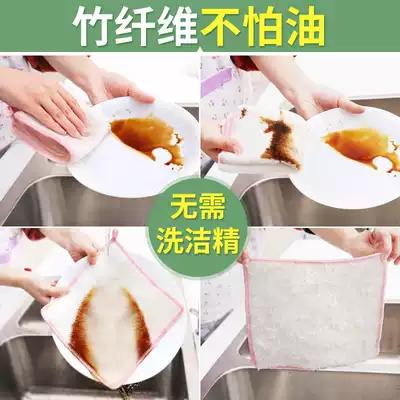 竹纤维不怕油

无需
洗洁精