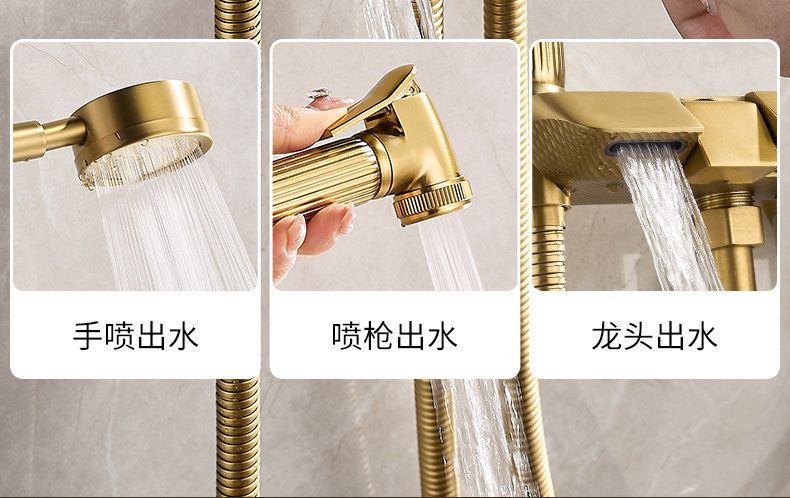 手喷出水

喷枪出水

龙头出水