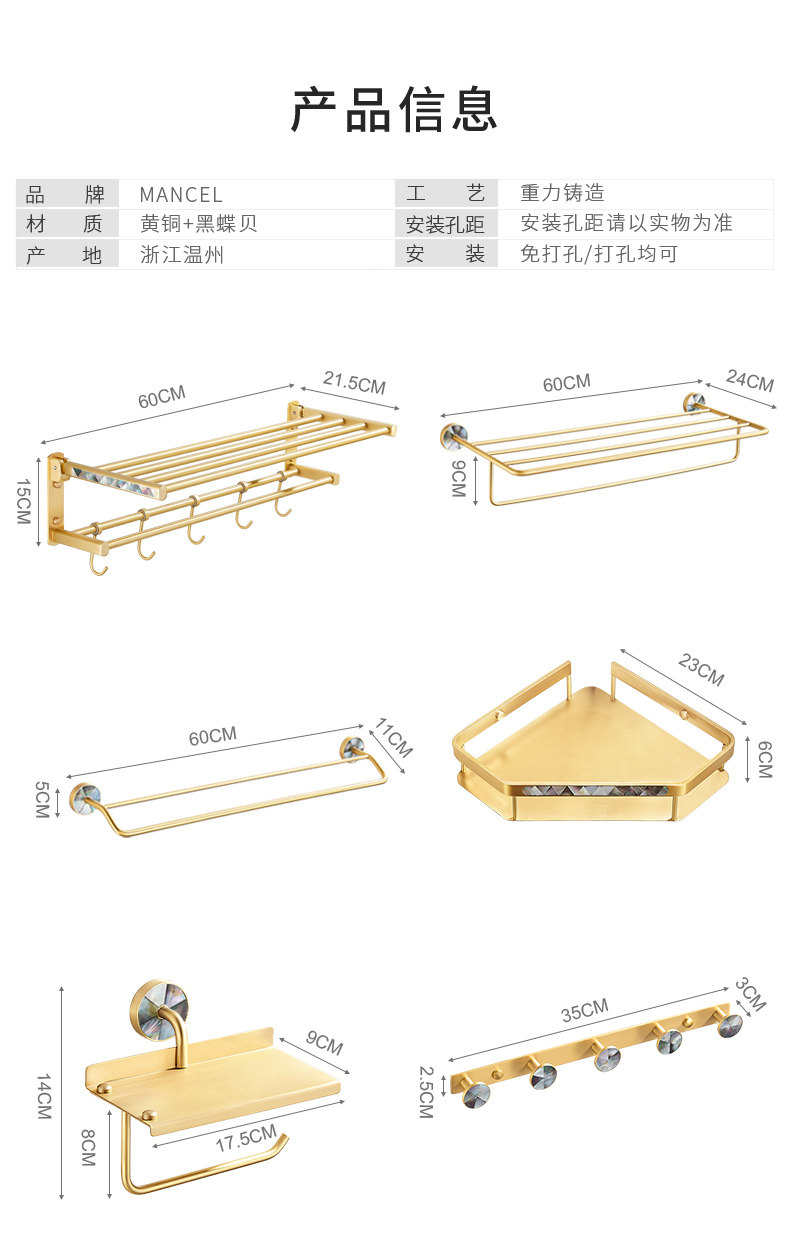 产品信息

| 品 牌 | MANCEL | 工 艺 | 重力铸造 |
|---|---|---|---|
| 材 质 | 黄铜+黑蝶贝 | 安装孔距 | 安装孔距请以实物为准 |
| 产 地 | 浙江温州 | 安 装 | 免打孔/打孔均可 |

60CM
21.5CM
15CM

60CM
24CM
9CM

60CM
11CM
5CM

23CM
6CM

14CM
9CM
8CM
17.5CM

35CM
3CM
2.5CM