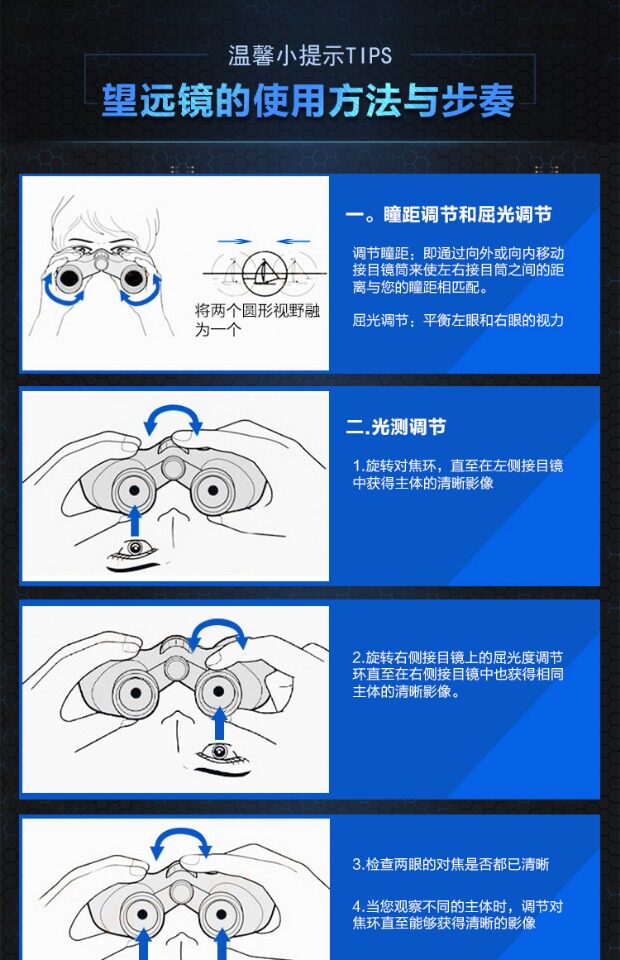 温馨小提示TIPS

望远镜的使用方法与步奏

将两个圆形视野融为一个

一。瞳距调节和屈光调节

调节瞳距：即通过向外或向内移动接目镜筒来使左右接目筒之间的距离与您的瞳距相匹配。

屈光调节：平衡左眼和右眼的视力

二.光测调节

1.旋转对焦环，直至在左侧接目镜中获得主体的清晰影像

2.旋转右侧接目镜上的屈光度调节环直至在右侧接目镜中也获得相同主体的清晰影像。

3.检查两眼的对焦是否都已清晰

4.当您观察不同的主体时，调节对焦环直至能够获得清晰的影像