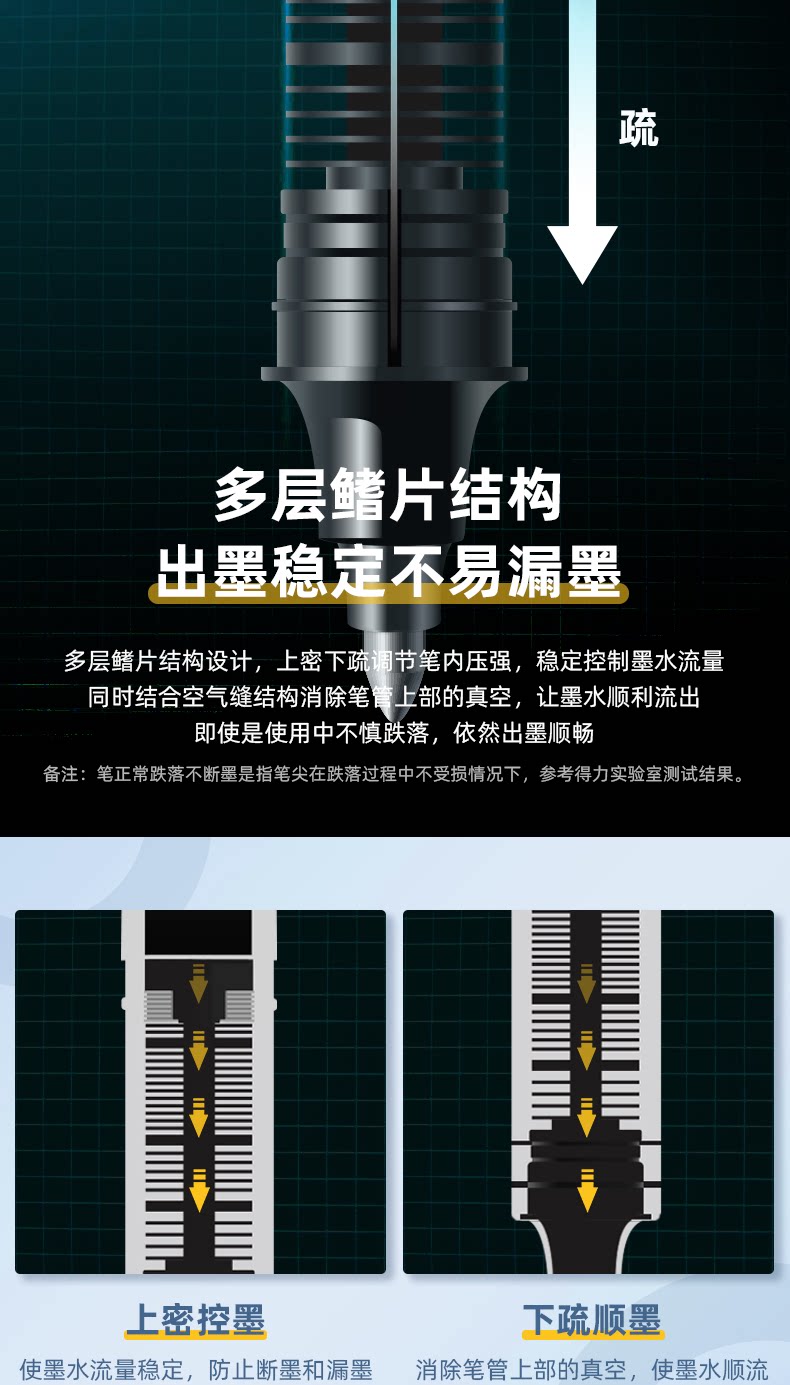 疏

多层鳍片结构
出墨稳定不易漏墨

多层鳍片结构设计，上密下疏调节笔内压强，稳定控制墨水流量
同时结合空气缝结构消除笔管上部的真空，让墨水顺利流出
即使是使用中不慎跌落，依然出墨顺畅

备注：笔正常跌落不断墨是指笔尖在跌落过程中不受损情况下，参考得力实验室测试结果。

上密控墨
使墨水流量稳定，防止断墨和漏墨

下疏顺墨
消除笔管上部的真空，使墨水顺流