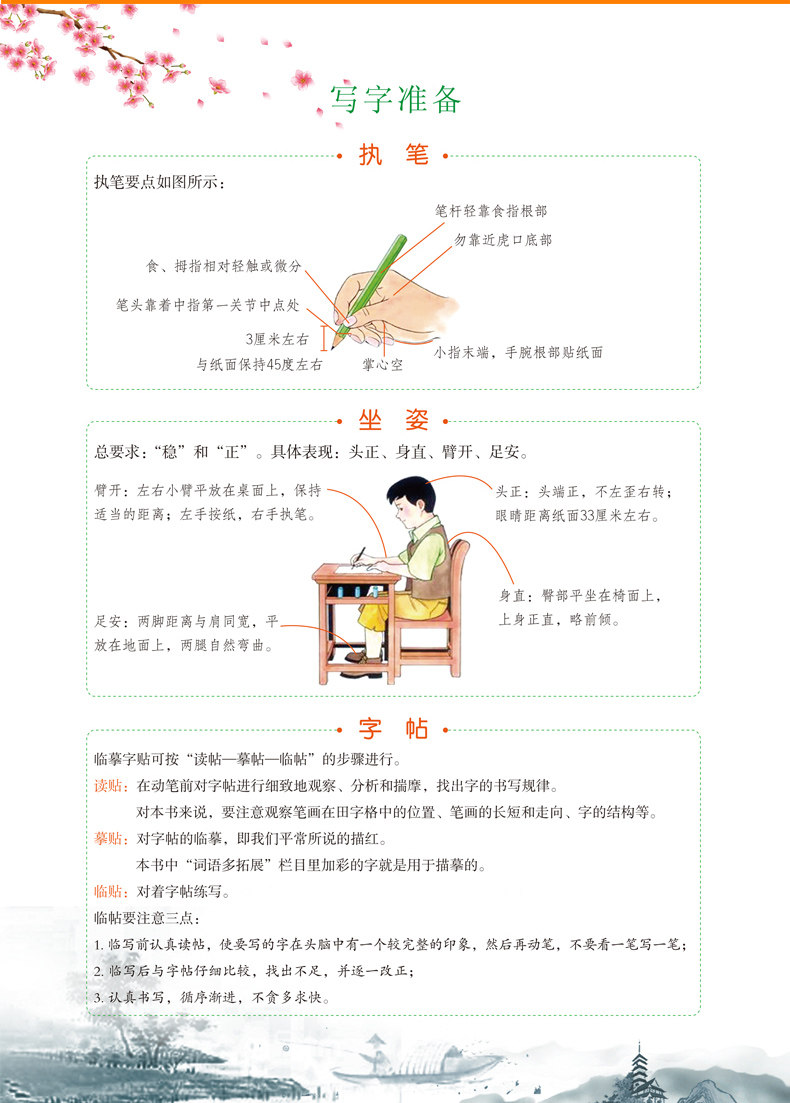 写字准备

执 笔

执笔要点如图所示：

笔杆轻靠食指根部

勿靠近虎口底部

食、拇指相对轻触或微分

笔头靠着中指第一关节中点处

3厘米左右

与纸面保持45度左右

掌心空

小指末端，手腕根部贴纸面

坐 姿

总要求：“稳”和“正”。具体表现：头正、身直、臂开、足安。

臂开：左右小臂平放在桌面上，保持适当的距离；左手按纸，右手执笔。

头正：头端正，不左歪右转；眼睛距离纸面33厘米左右。

身直：臀部平坐在椅面上，上身正直，略前倾。

足安：两脚距离与肩同宽，平放在地面上，两腿自然弯曲。

字 帖

临摹字贴可按“读帖—摹帖—临帖”的步骤进行。

读贴：在动笔前对字帖进行细致地观察、分析和揣摩，找出字的书写规律。

对本书来说，要注意观察笔画在田字格中的位置、笔画的长短和走向、字的结构等。

摹贴：对字帖的临摹，即我们平常所说的描红。

本书中“词语多拓展”栏目里加彩的字就是用于描摹的。

临贴：对着字帖练写。

临帖要注意三点：

1. 临写前认真读帖，使要写的字在头脑中有一个较完整的印象，然后再动笔，不要看一笔写一笔；

2. 临写后与字帖仔细比较，找出不足，并逐一改正；

3. 认真书写，循序渐进，不贪多求快。