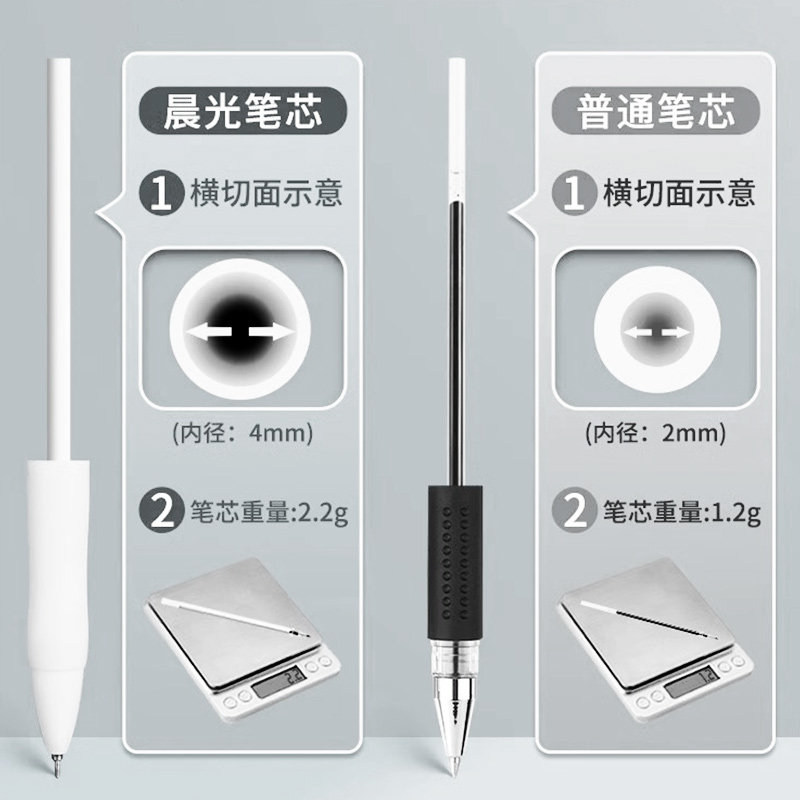 晨光笔芯

1 横切面示意

(内径：4mm)

2 笔芯重量:2.2g

2.2

普通笔芯

1 横切面示意

(内径：2mm)

2 笔芯重量:1.2g

1.2