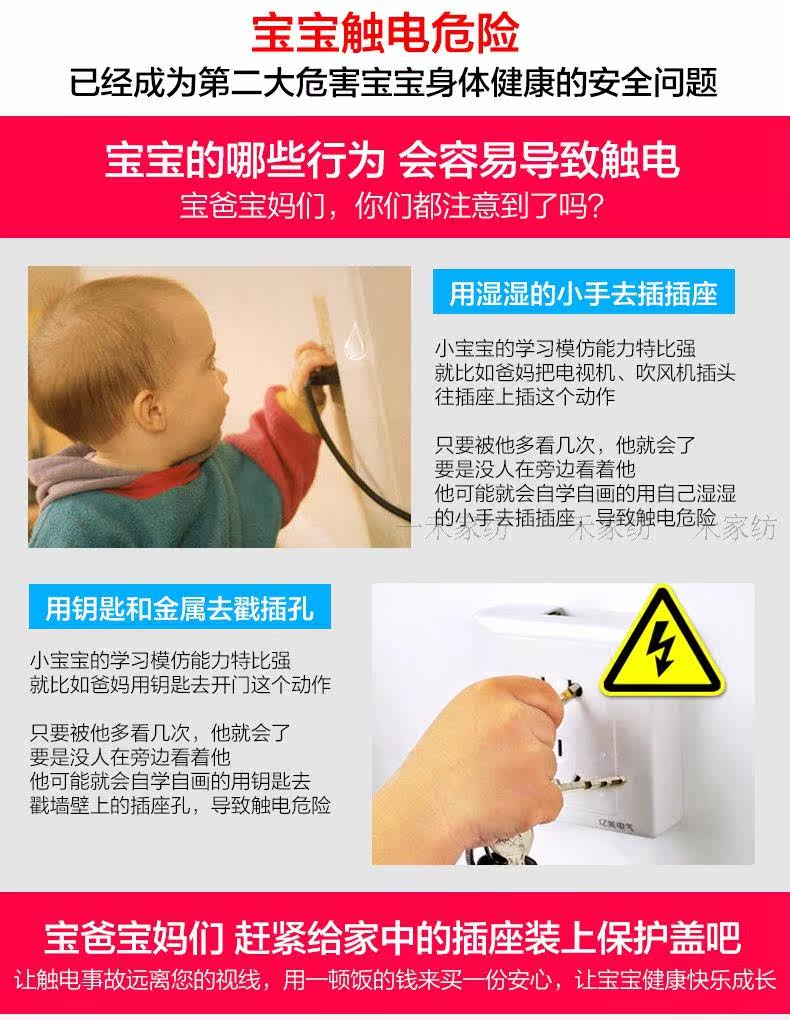 宝宝触电危险
已经成为第二大危害宝宝身体健康的安全问题

宝宝的哪些行为 会容易导致触电
宝爸宝妈们，你们都注意到了吗？

用湿湿的小手去插插座

小宝宝的学习模仿能力特比强
就比如爸妈把电视机、吹风机插头往插座上插这个动作

只要被他多看几次，他就会了
要是没人在旁边看着他
他可能就会自学自画的用自己湿湿的小手去插插座，导致触电危险

一米家纺 一米家纺 一米家纺

用钥匙和金属去戳插孔

小宝宝的学习模仿能力特比强
就比如爸妈用钥匙去开门这个动作

只要被他多看几次，他就会了
要是没人在旁边看着他
他可能就会自学自画的用钥匙去戳墙壁上的插座孔，导致触电危险

亿美电气

宝爸宝妈们 赶紧给家中的插座装上保护盖吧
让触电事故远离您的视线，用一顿饭的钱来买一份安心，让宝宝健康快乐成长