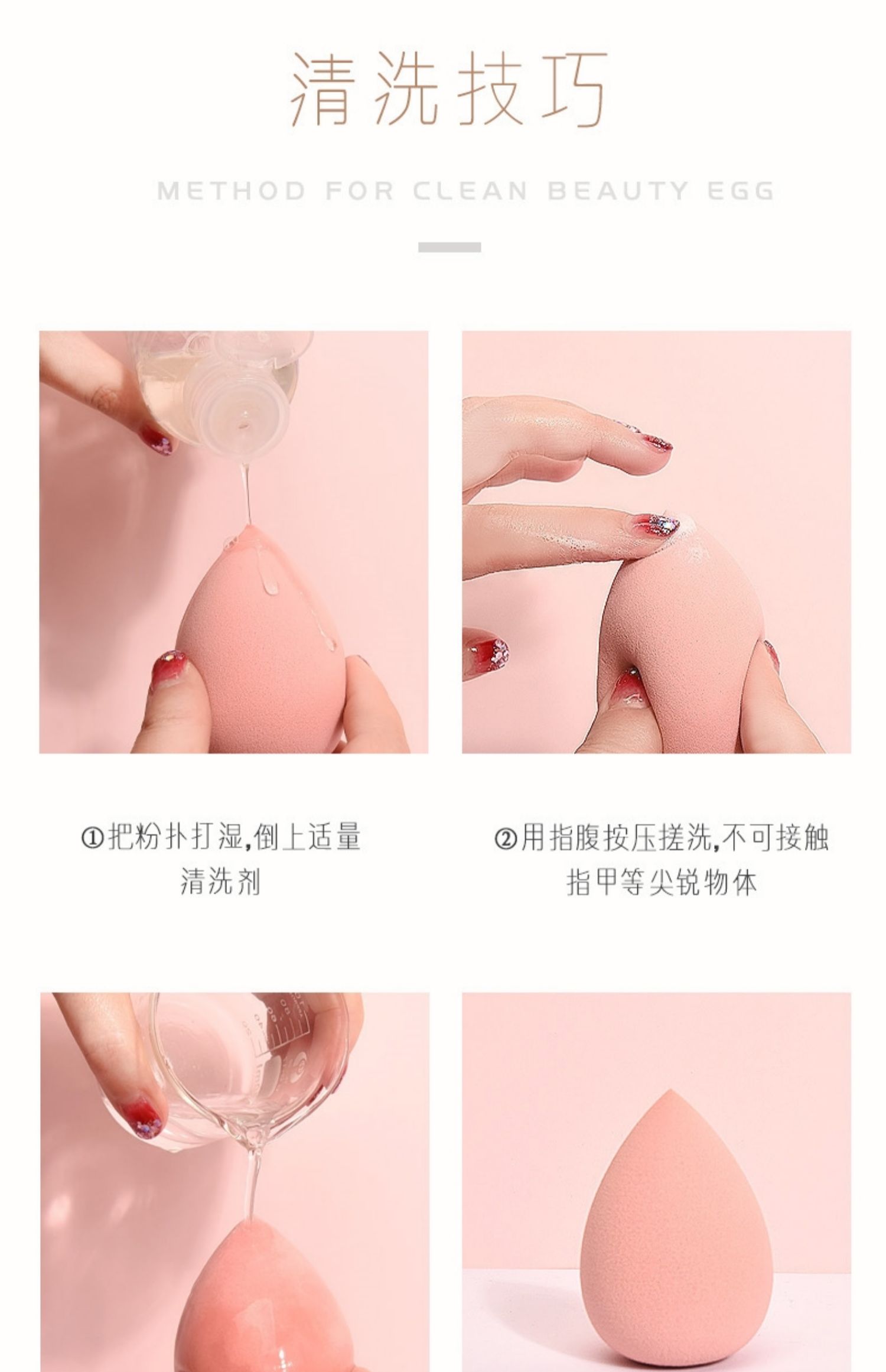 清洗技巧

METHOD FOR CLEAN BEAUTY EGG

①把粉扑打湿,倒上适量清洗剂

②用指腹按压搓洗,不可接触指甲等尖锐物体