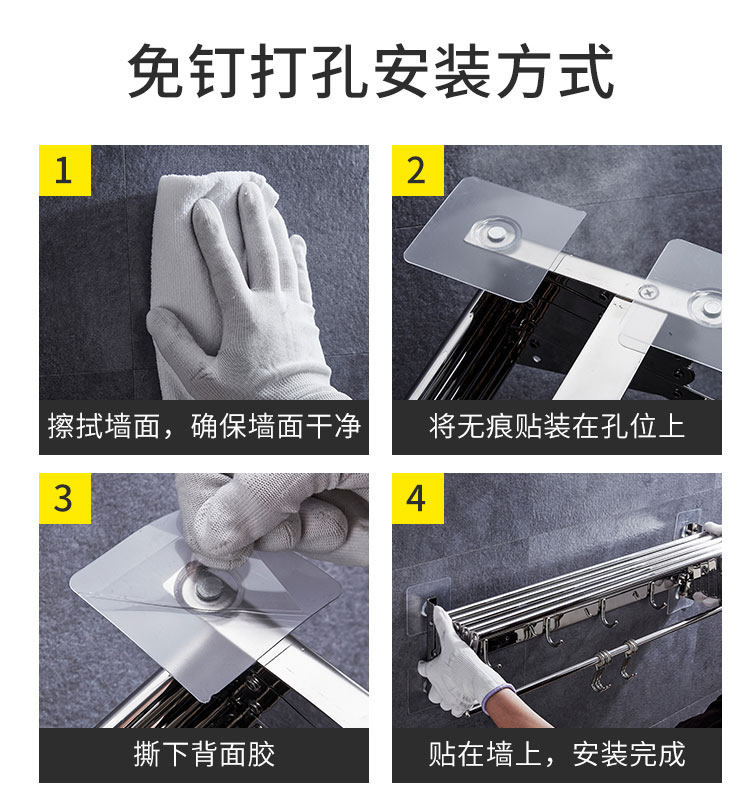 免钉打孔安装方式

1
擦拭墙面，确保墙面干净

2
将无痕贴装在孔位上

3
撕下背面胶

4
贴在墙上，安装完成