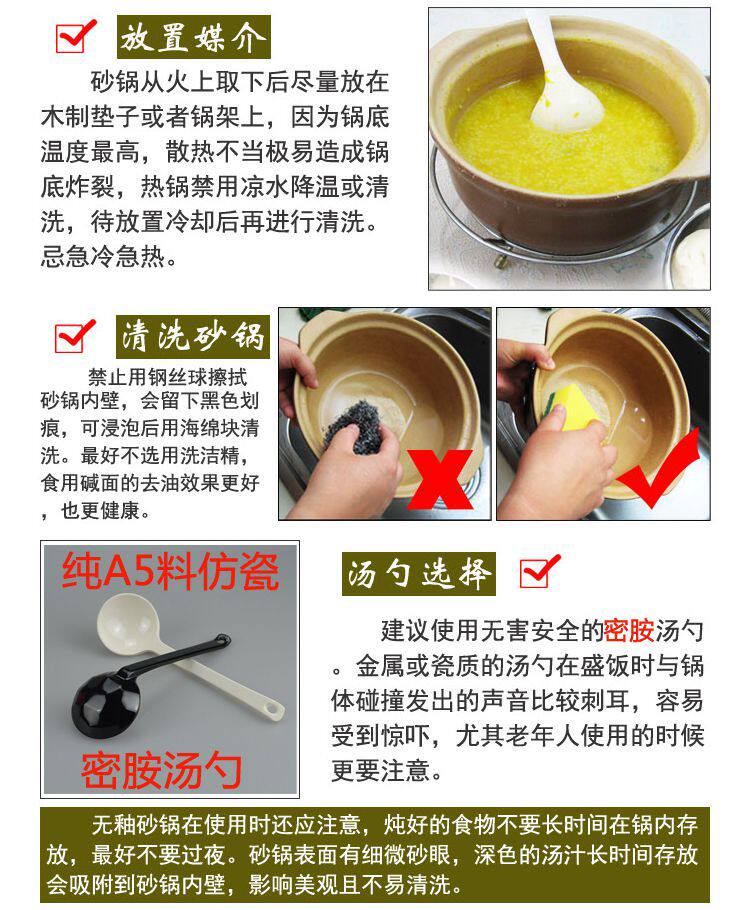 放置媒介

砂锅从火上取下后尽量放在木制垫子或者锅架上，因为锅底温度最高，散热不当极易造成锅底炸裂，热锅禁用凉水降温或清洗，待放置冷却后再进行清洗。忌急冷急热。

清洗砂锅

禁止用钢丝球擦拭砂锅内壁，会留下黑色划痕，可浸泡后用海绵块清洗。最好不选用洗洁精，食用碱面的去油效果更好，也更健康。

纯A5料仿瓷

密胺汤勺

汤勺选择

建议使用无害安全的密胺汤勺。金属或瓷质的汤勺在盛饭时与锅体碰撞发出的声音比较刺耳，容易受到惊吓，尤其老年人使用的时候更要注意。

无釉砂锅在使用时还应注意，炖好的食物不要长时间在锅内存放，最好不要过夜。砂锅表面有细微砂眼，深色的汤汁长时间存放会吸附到砂锅内壁，影响美观且不易清洗。