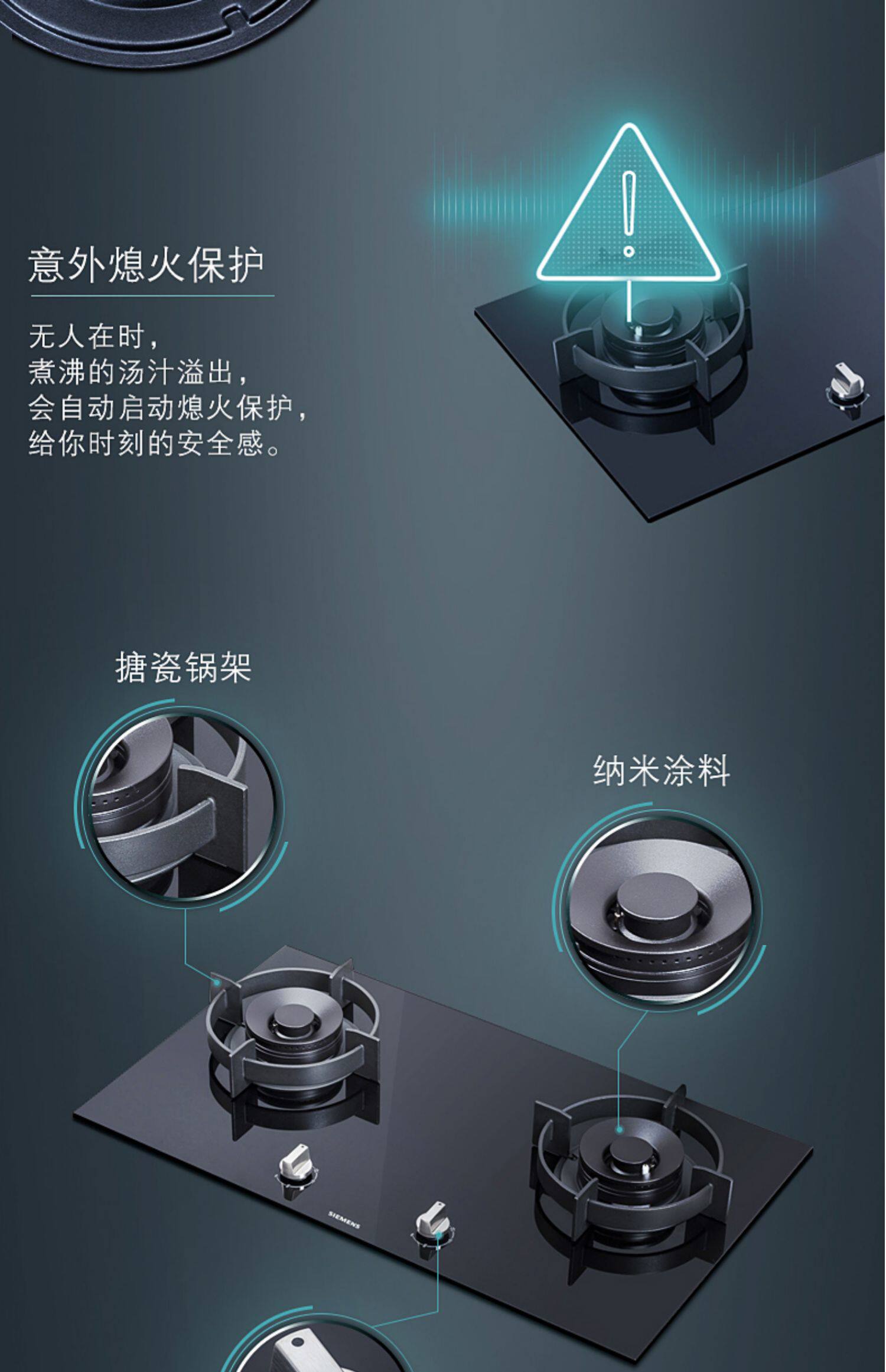 意外熄火保护

无人在时，
煮沸的汤汁溢出，
会自动启动熄火保护，
给你时刻的安全感。

搪瓷锅架

纳米涂料

SIEMENS