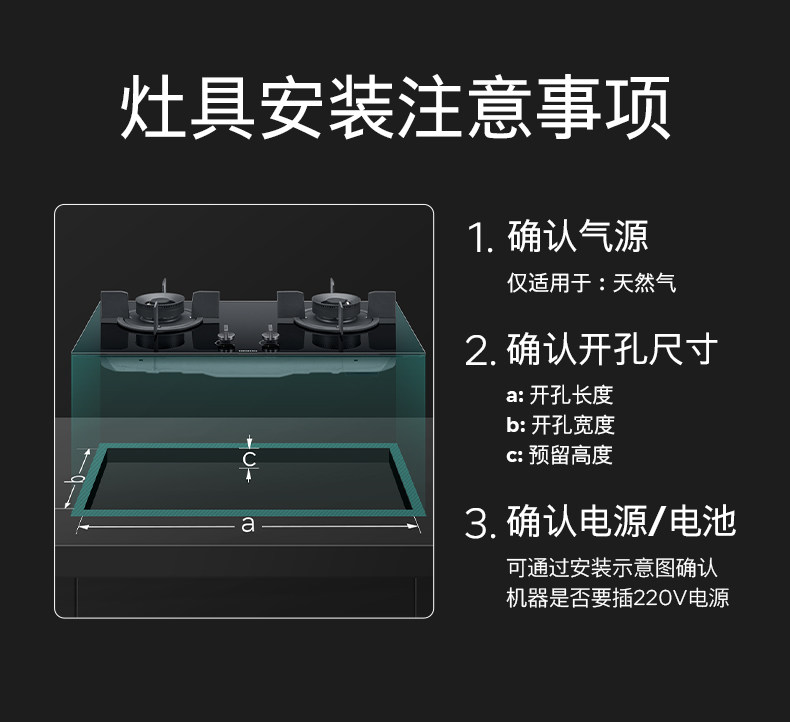 灶具安装注意事项

c
b
a

1. 确认气源
仅适用于：天然气

2. 确认开孔尺寸
a: 开孔长度
b: 开孔宽度
c: 预留高度

3. 确认电源/电池
可通过安装示意图确认机器是否要插220V电源