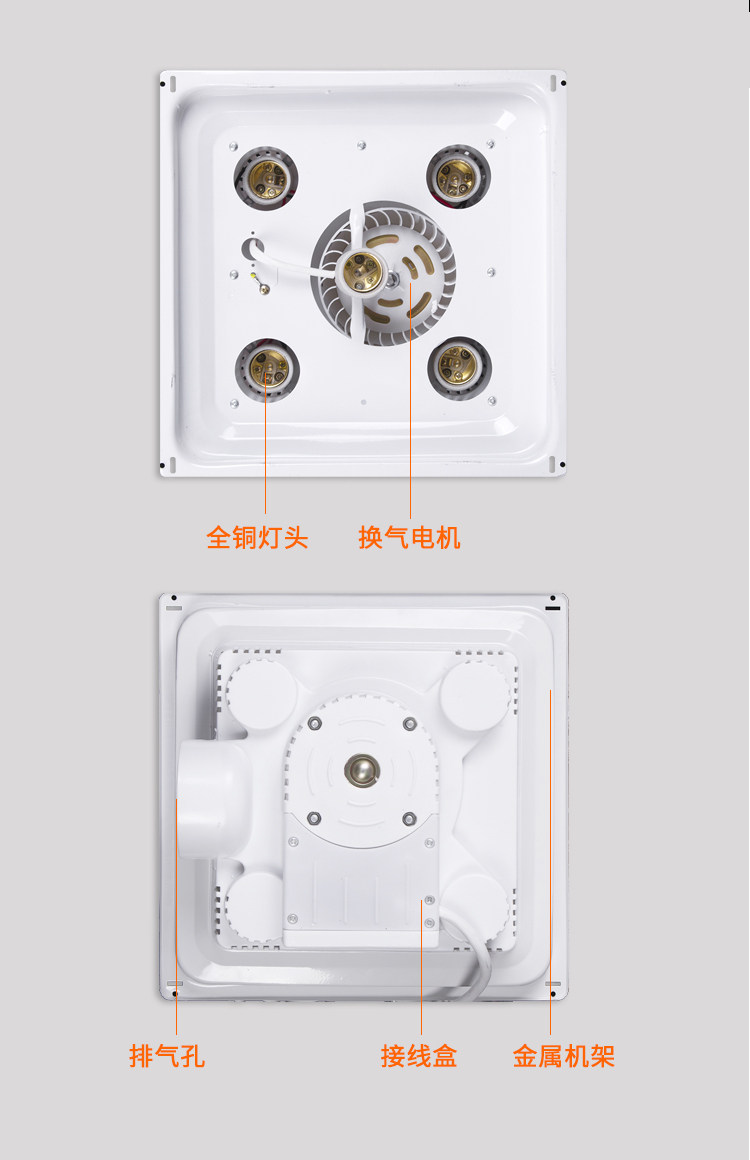 全铜灯头
换气电机
排气孔
接线盒
金属机架