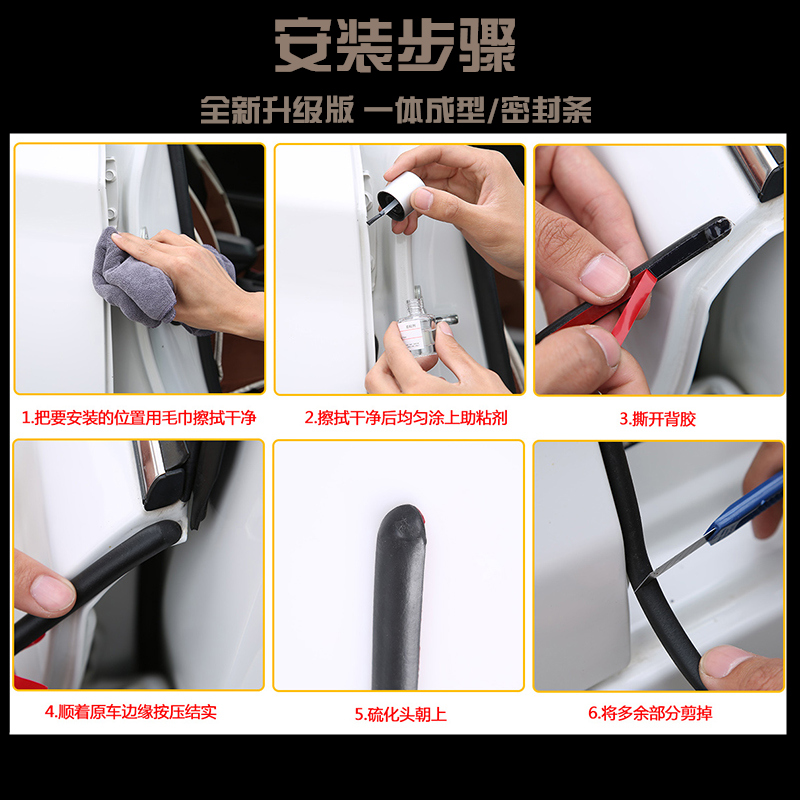 安装步骤

全新升级版 一体成型/密封条

1.把要安装的位置用毛巾擦拭干净

2.擦拭干净后均匀涂上助粘剂

3.撕开背胶

4.顺着原车边缘按压结实

5.硫化头朝上

6.将多余部分剪掉