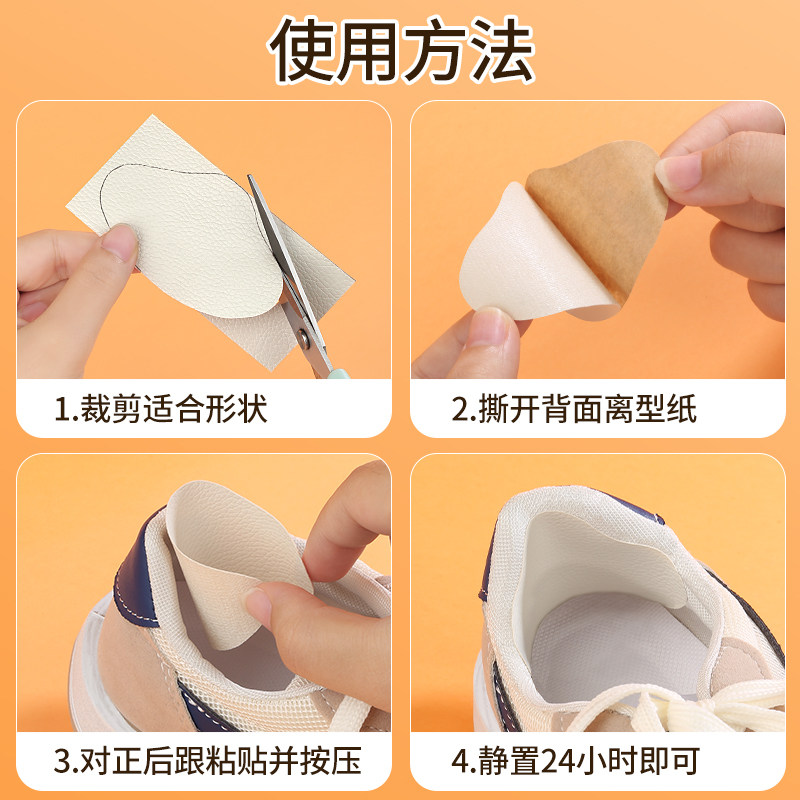 使用方法

1.裁剪适合形状

2.撕开背面离型纸

3.对正后跟粘贴并按压

4.静置24小时即可