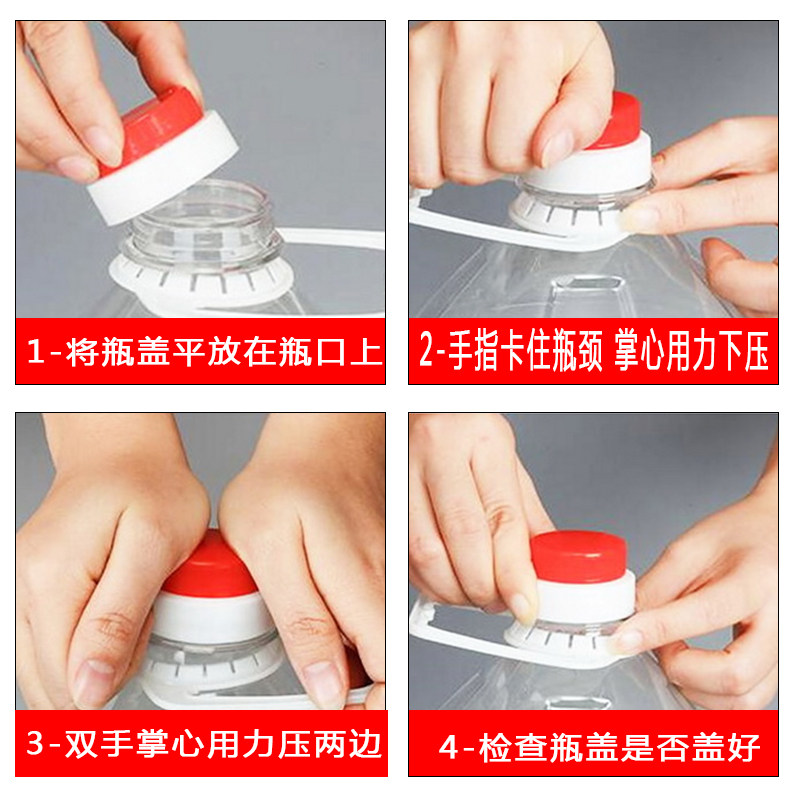 1-将瓶盖平放在瓶口上

2-手指卡住瓶颈 掌心用力下压

3-双手掌心用力压两边

4-检查瓶盖是否盖好