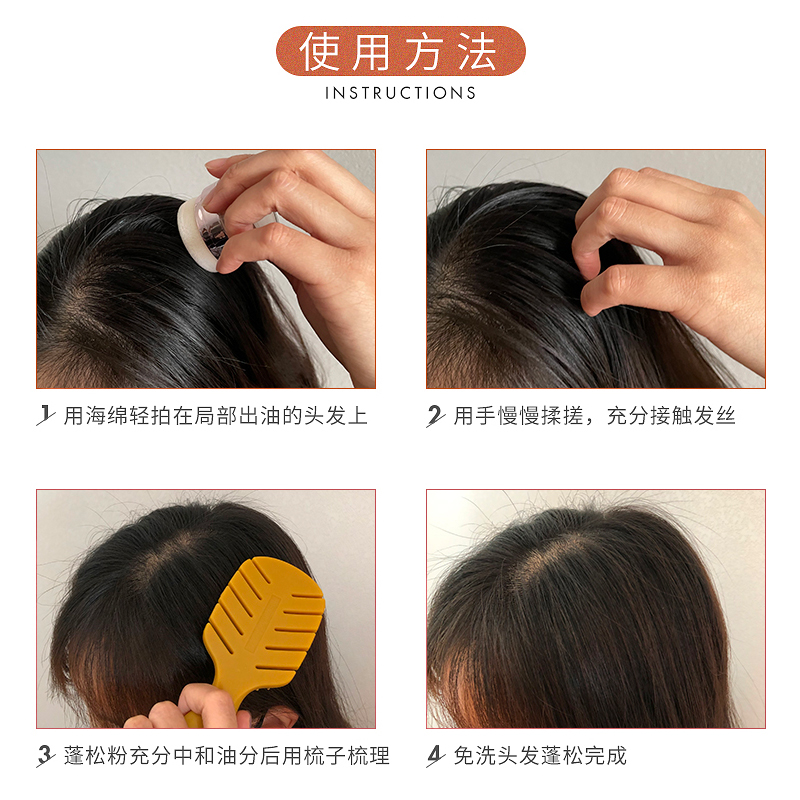 使用方法
INSTRUCTIONS

1 用海绵轻拍在局部出油的头发上

2 用手慢慢揉搓，充分接触发丝

3 蓬松粉充分中和油分后用梳子梳理

4 免洗头发蓬松完成