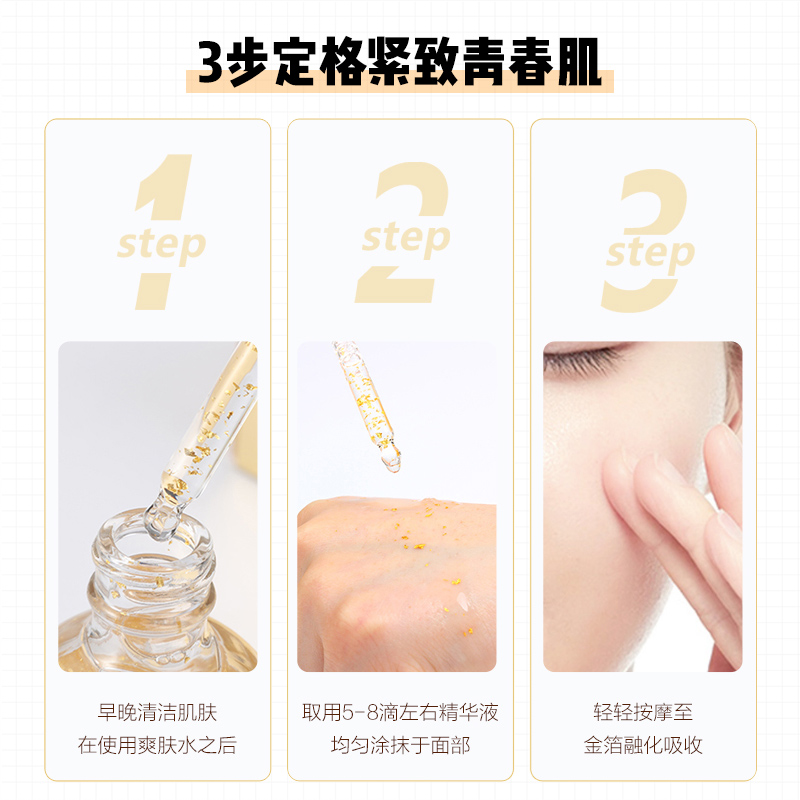 3步定格紧致青春肌

1
step

早晚清洁肌肤
在使用爽肤水之后

2
step

取用5-8滴左右精华液
均匀涂抹于面部

3
step

轻轻按摩至
金箔融化吸收