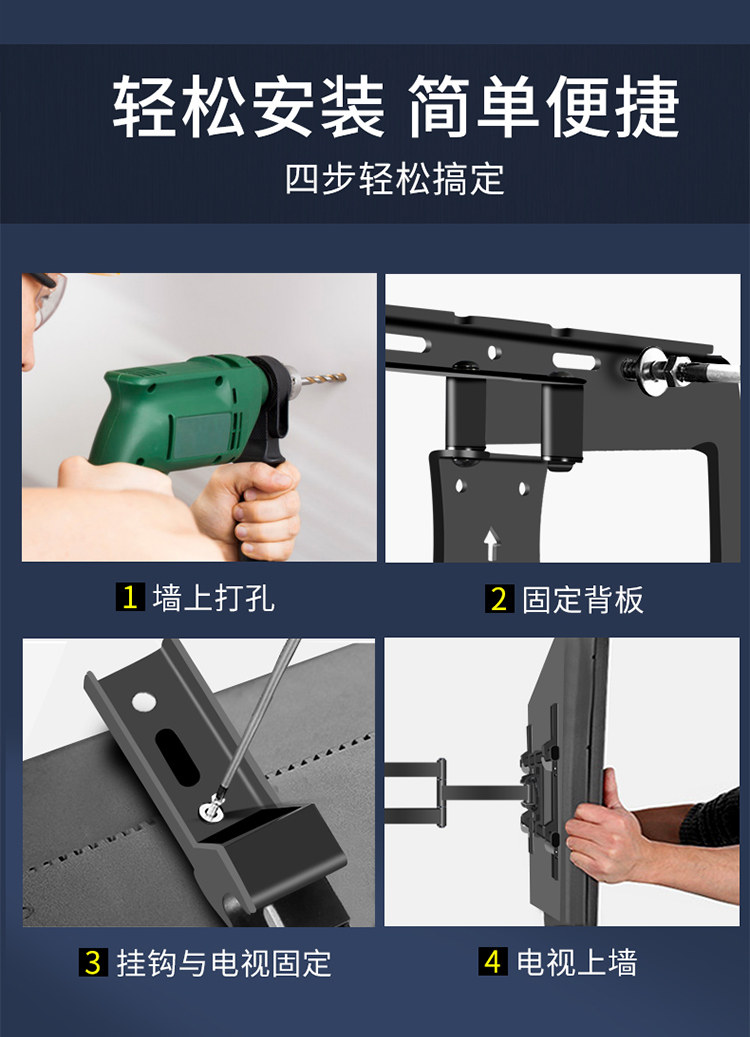 轻松安装 简单便捷

四步轻松搞定

1 墙上打孔

2 固定背板

3 挂钩与电视固定

4 电视上墙