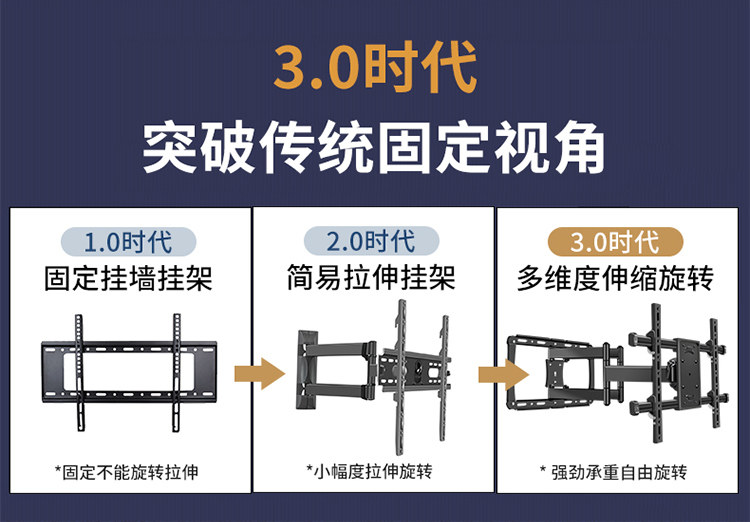 3.0时代
突破传统固定视角

1.0时代
固定挂墙挂架
*固定不能旋转拉伸

2.0时代
简易拉伸挂架
*小幅度拉伸旋转

3.0时代
多维度伸缩旋转
* 强劲承重自由旋转