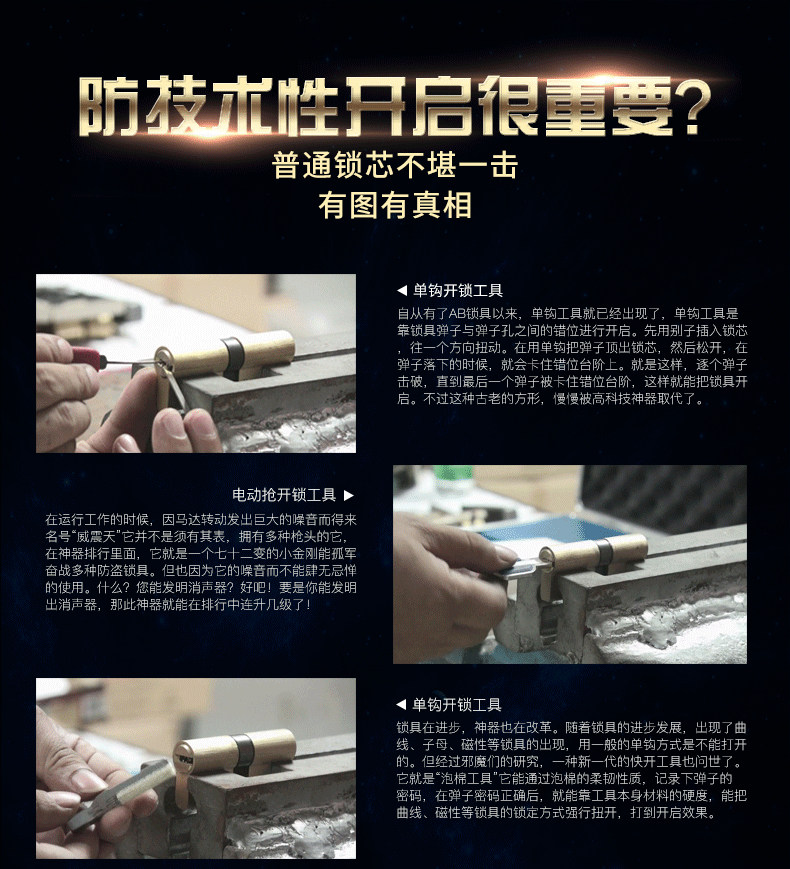 防技术性开启很重要?

普通锁芯不堪一击

有图有真相

◀ 单钩开锁工具

自从有了AB锁具以来，单钩工具就已经出现了，单钩工具是靠锁具弹子与弹子孔之间的错位进行开启。先用别子插入锁芯，往一个方向扭动。在用单钩把弹子顶出锁芯，然后松开，在弹子落下的时候，就会卡住错位台阶上。就是这样，逐个弹子击破，直到最后一个弹子被卡住错位台阶，这样就能把锁具开启。不过这种古老的方形，慢慢被高科技神器取代了。

电动抢开锁工具 ▶

在运行工作的时候，因马达转动发出巨大的噪音而得来名号"威震天"它并不是须有其表，拥有多种枪头的它，在神器排行里面，它就是一个七十二变的小金刚能孤军奋战多种防盗锁具。但也因为它的噪音而不能肆无忌惮的使用。什么？您能发明消声器？好吧！要是你能发明出消声器，那此神器就能在排行中连升几级了！

◀ 单钩开锁工具

锁具在进步，神器也在改革。随着锁具的进步发展，出现了曲线、子母、磁性等锁具的出现，用一般的单钩方式是不能打开的。但经过邪魔们的研究，一种新一代的快开工具也问世了。它就是"泡棉工具"它能通过泡棉的柔韧性质，记录下弹子的密码，在弹子密码正确后，就能靠工具本身材料的硬度，能把曲线、磁性等锁具的锁定方式强行扭开，打到开启效果。