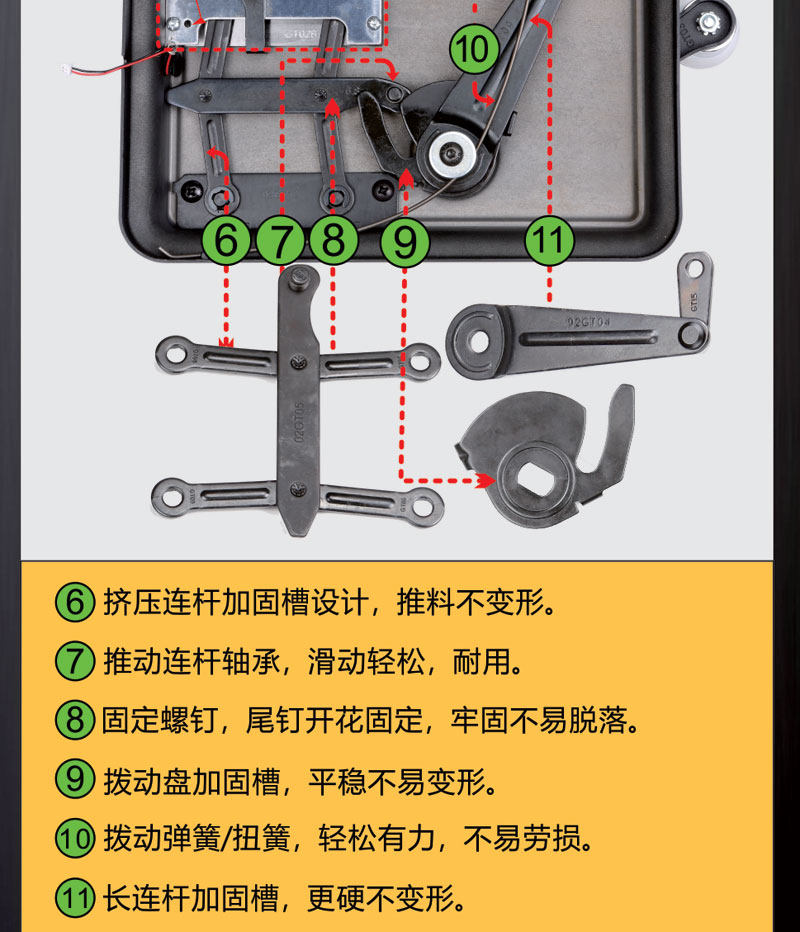 10

6 7 8 9 11

02GT04

GT15

02GT05

⑥ 挤压连杆加固槽设计，推料不变形。

⑦ 推动连杆轴承，滑动轻松，耐用。

⑧ 固定螺钉，尾钉开花固定，牢固不易脱落。

⑨ 拨动盘加固槽，平稳不易变形。

⑩ 拨动弹簧/扭簧，轻松有力，不易劳损。

⑪ 长连杆加固槽，更硬不变形。