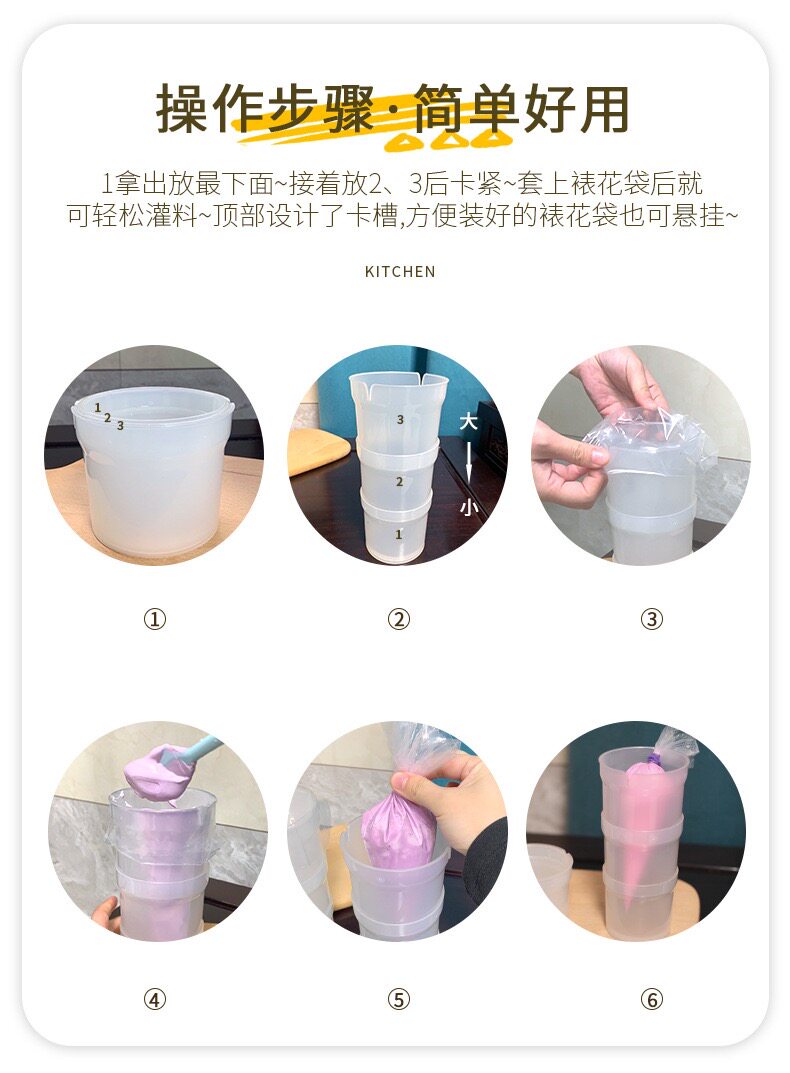 操作步骤·简单好用

1拿出放最下面~接着放2、3后卡紧~套上裱花袋后就可轻松灌料~顶部设计了卡槽,方便装好的裱花袋也可悬挂~

KITCHEN

1
2
3

3
2
1
大
小

①

②

③

④

⑤

⑥