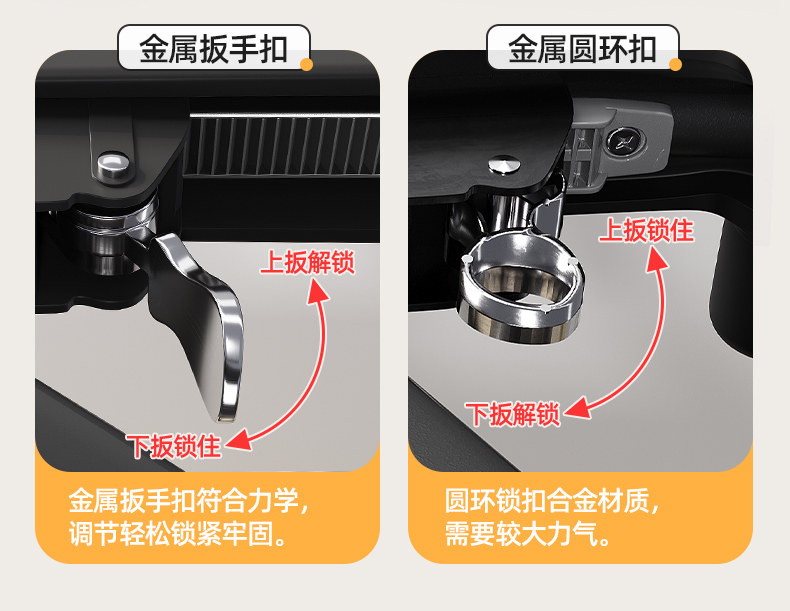 金属扳手扣

上扳解锁

下扳锁住

金属扳手扣符合力学，调节轻松锁紧牢固。

金属圆环扣

上扳锁住

下扳解锁

圆环锁扣合金材质，需要较大力气。