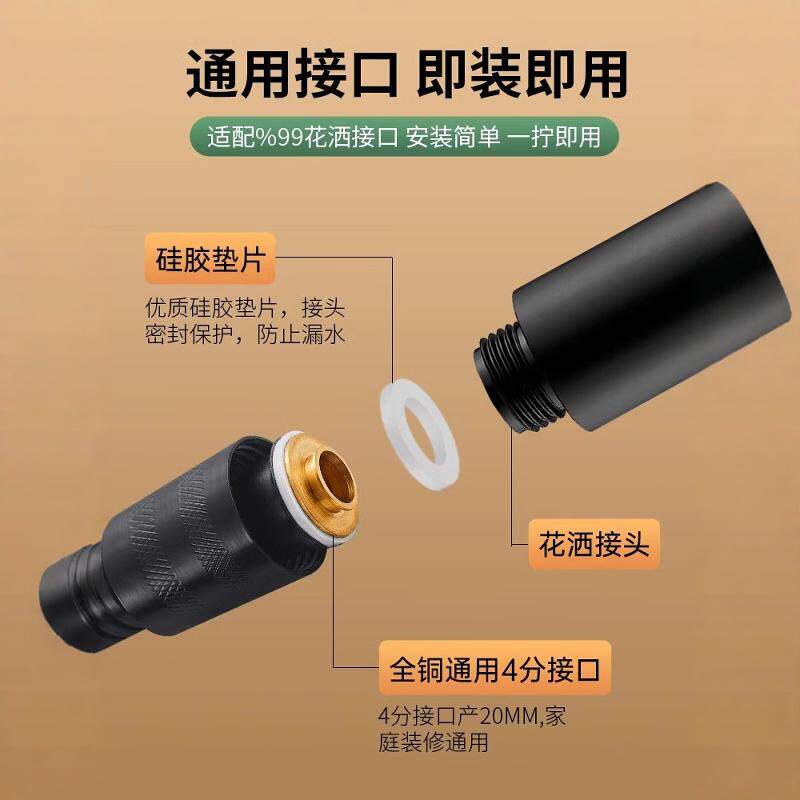 通用接口 即装即用

适配%99花洒接口 安装简单 一拧即用

硅胶垫片

优质硅胶垫片，接头密封保护，防止漏水

花洒接头

全铜通用4分接口

4分接口产20MM,家庭装修通用