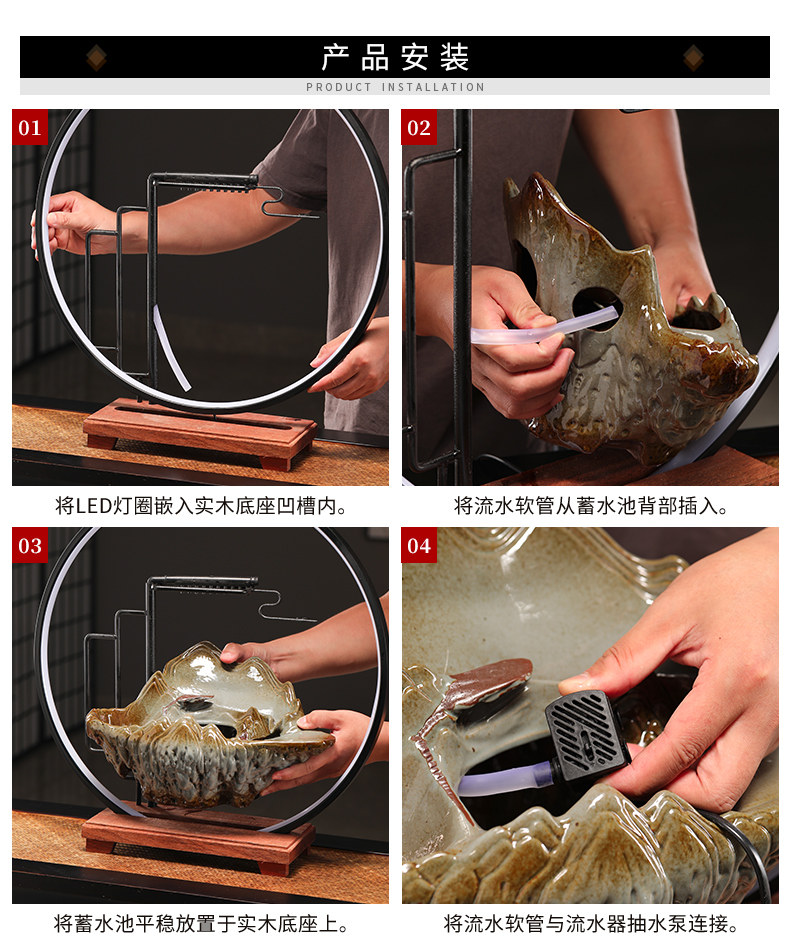 产品安装
PRODUCT INSTALLATION

01
将LED灯圈嵌入实木底座凹槽内。

02
将流水软管从蓄水池背部插入。

03
将蓄水池平稳放置于实木底座上。

04
将流水软管与流水器抽水泵连接。