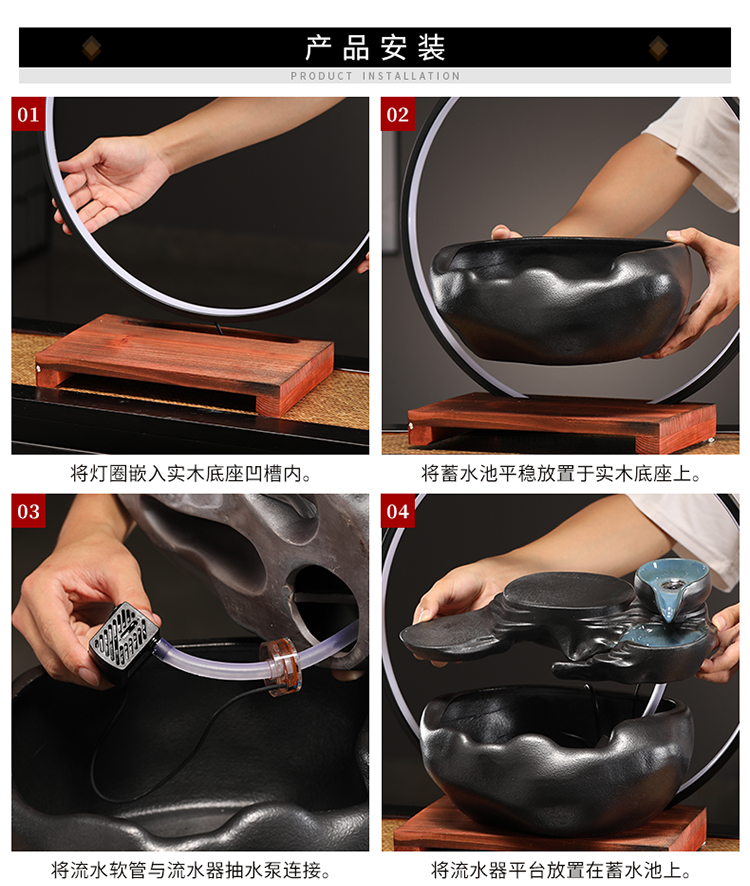 产品安装

PRODUCT INSTALLATION

01

将灯圈嵌入实木底座凹槽内。

02

将蓄水池平稳放置于实木底座上。

03

将流水软管与流水器抽水泵连接。

04

将流水器平台放置在蓄水池上。