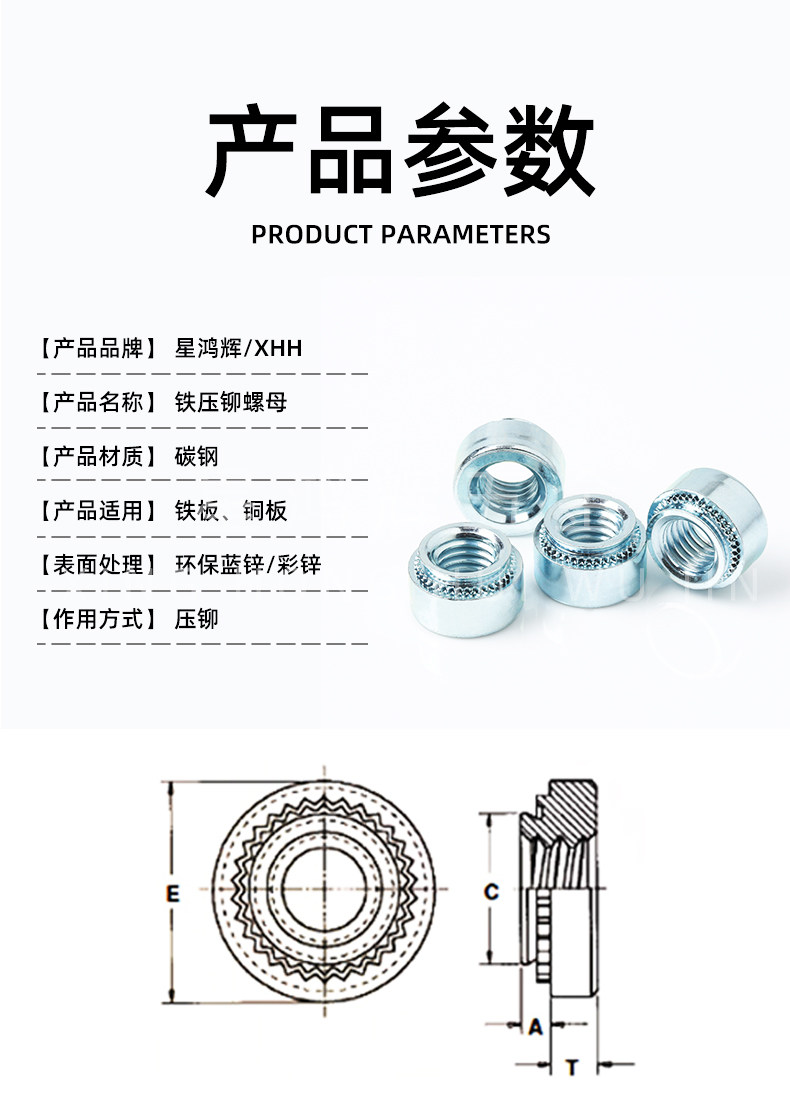 产品参数

PRODUCT PARAMETERS

【产品品牌】 星鸿辉/XHH

【产品名称】 铁压铆螺母

【产品材质】 碳钢

【产品适用】 铁板、铜板

【表面处理】 环保蓝锌/彩锌

【作用方式】 压铆

E

C

A

T