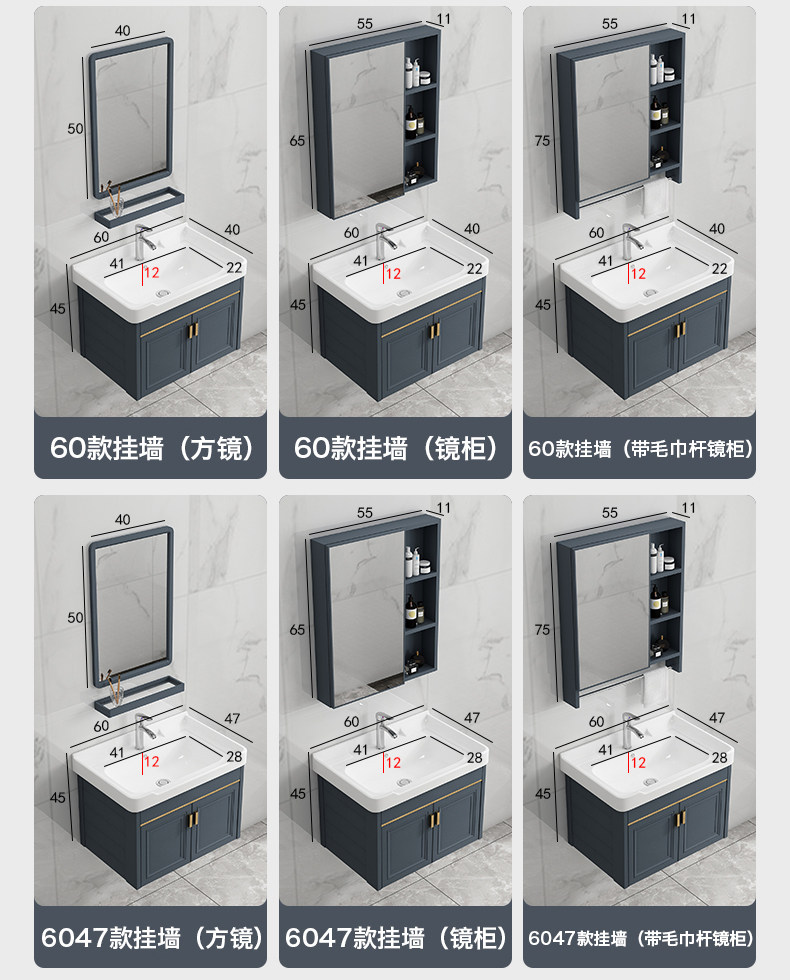 40
50
60
40
41
12
22
45
60款挂墙（方镜）

55
11
65
60
40
41
12
22
45
60款挂墙（镜柜）

55
11
75
60
40
41
12
22
45
60款挂墙（带毛巾杆镜柜）

40
50
60
47
41
12
28
45
6047款挂墙（方镜）

55
11
65
60
47
41
12
28
45
6047款挂墙（镜柜）

55
11
75
60
47
41
12
28
45
6047款挂墙（带毛巾杆镜柜）