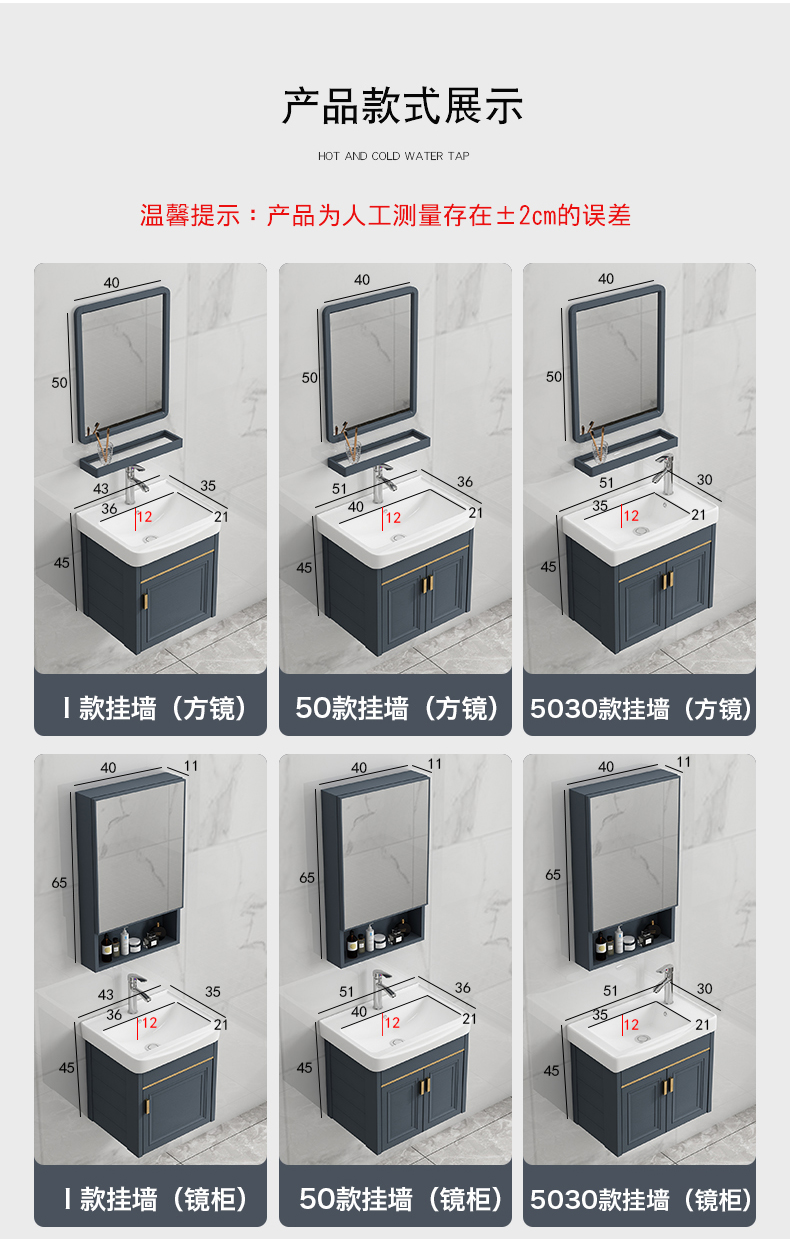 产品款式展示

HOT AND COLD WATER TAP

温馨提示：产品为人工测量存在±2cm的误差

40
50
43
35
36
12
21
45

I 款挂墙（方镜）

40
50
51
36
40
12
21
45

50款挂墙（方镜）

40
50
51
30
35
12
21
45

5030款挂墙（方镜）

40
11
65
43
35
36
12
21
45

I 款挂墙（镜柜）

40
11
65
51
36
40
12
21
45

50款挂墙（镜柜）

40
11
65
51
30
35
12
21
45

5030款挂墙（镜柜）