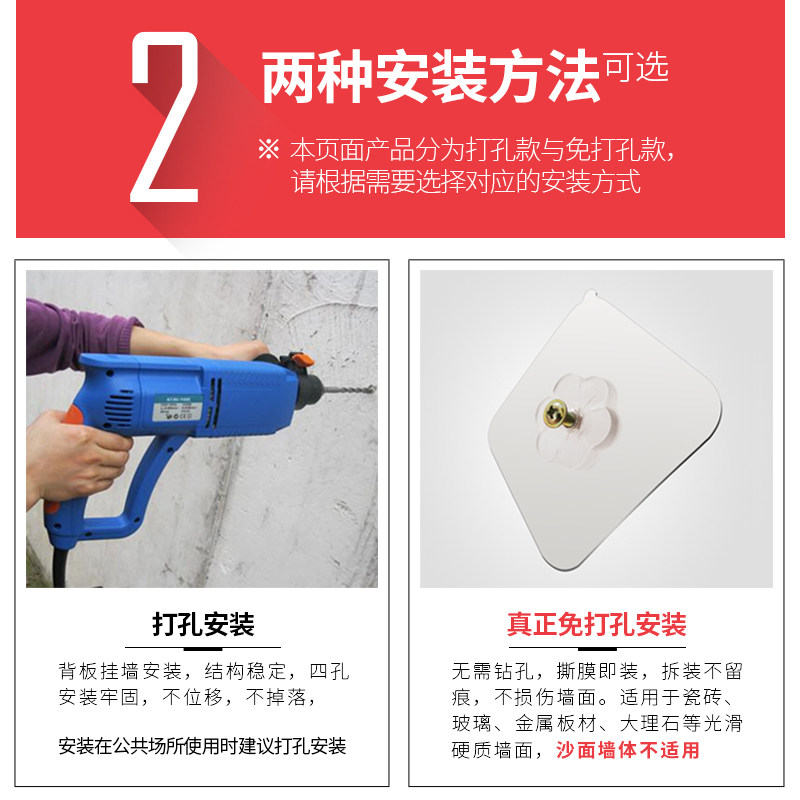 2 两种安装方法可选

※ 本页面产品分为打孔款与免打孔款，请根据需要选择对应的安装方式

打孔安装

背板挂墙安装，结构稳定，四孔安装牢固，不位移，不掉落，

安装在公共场所使用时建议打孔安装

真正免打孔安装

无需钻孔，撕膜即装，拆装不留痕，不损伤墙面。适用于瓷砖、玻璃、金属板材、大理石等光滑硬质墙面，沙面墙体不适用