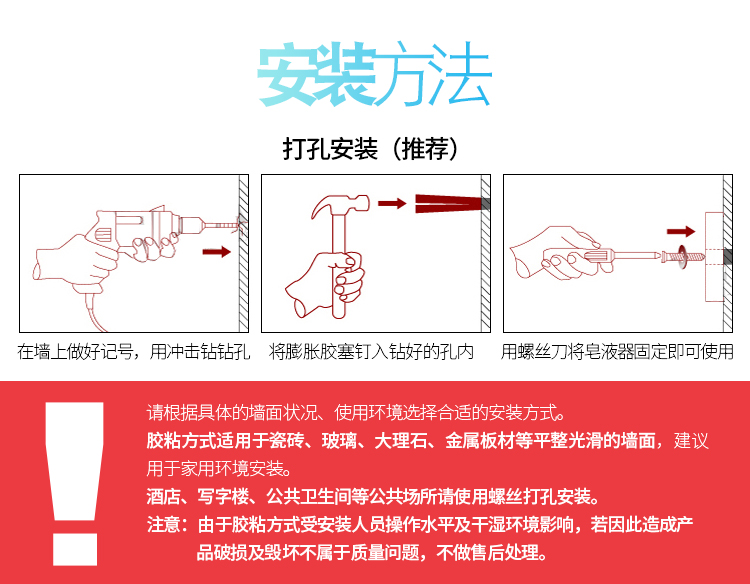 安装方法

打孔安装（推荐）

在墙上做好记号，用冲击钻钻孔

将膨胀胶塞钉入钻好的孔内

用螺丝刀将皂液器固定即可使用

请根据具体的墙面状况、使用环境选择合适的安装方式。
胶粘方式适用于瓷砖、玻璃、大理石、金属板材等平整光滑的墙面，建议用于家用环境安装。
酒店、写字楼、公共卫生间等公共场所请使用螺丝打孔安装。
注意：由于胶粘方式受安装人员操作水平及干湿环境影响，若因此造成产品破损及毁坏不属于质量问题，不做售后处理。