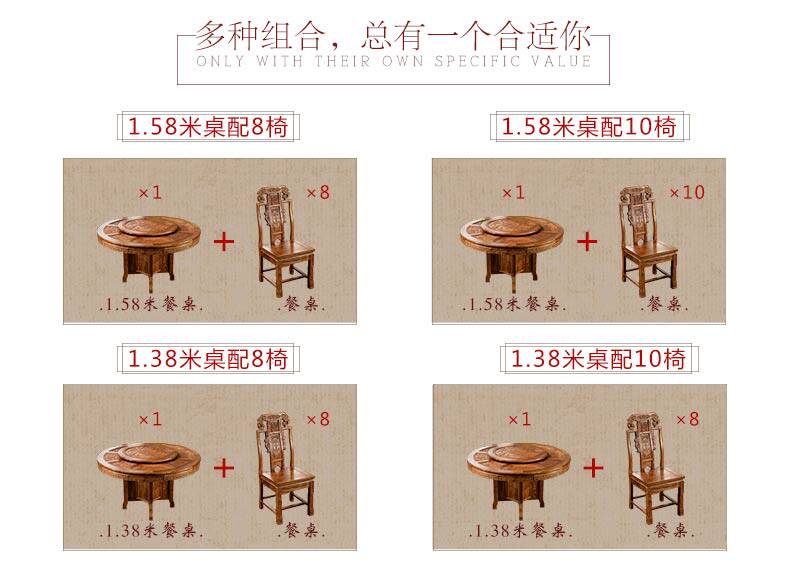 多种组合，总有一个合适你
ONLY WITH THEIR OWN SPECIFIC VALUE

1.58米桌配8椅

×1

+

×8

.1.58米餐桌.

.餐桌.

1.58米桌配10椅

×1

+

×10

.1.58米餐桌.

.餐桌.

1.38米桌配8椅

×1

+

×8

.1.38米餐桌.

.餐桌.

1.38米桌配10椅

×1

+

×8

.1.38米餐桌.

.餐桌.