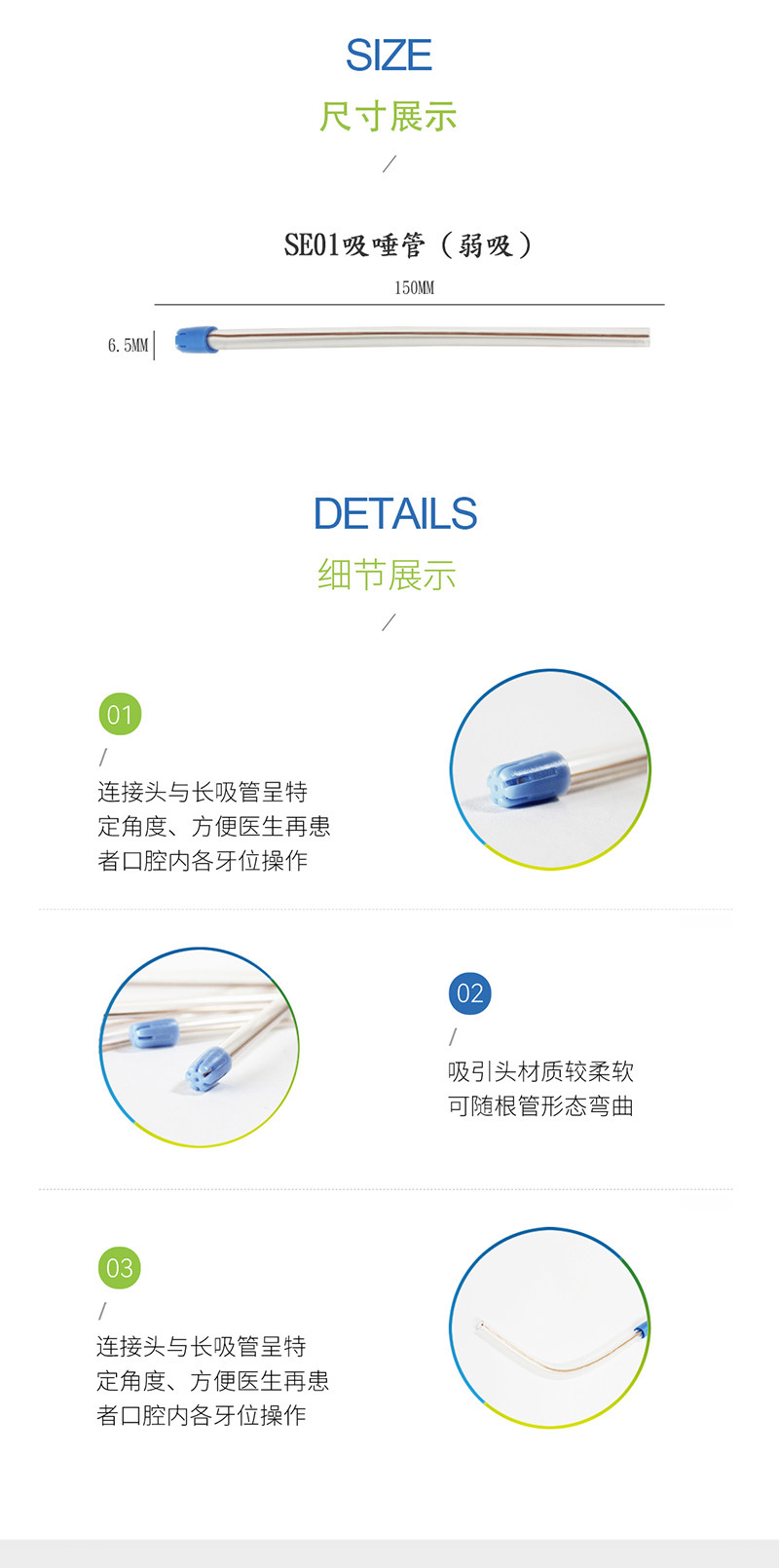 SIZE
尺寸展示
/

SE01吸唾管（弱吸）
150MM
6.5MM

DETAILS
细节展示
/

01
/
连接头与长吸管呈特定角度、方便医生再患者口腔内各牙位操作

02
/
吸引头材质较柔软可随根管形态弯曲

03
/
连接头与长吸管呈特定角度、方便医生再患者口腔内各牙位操作