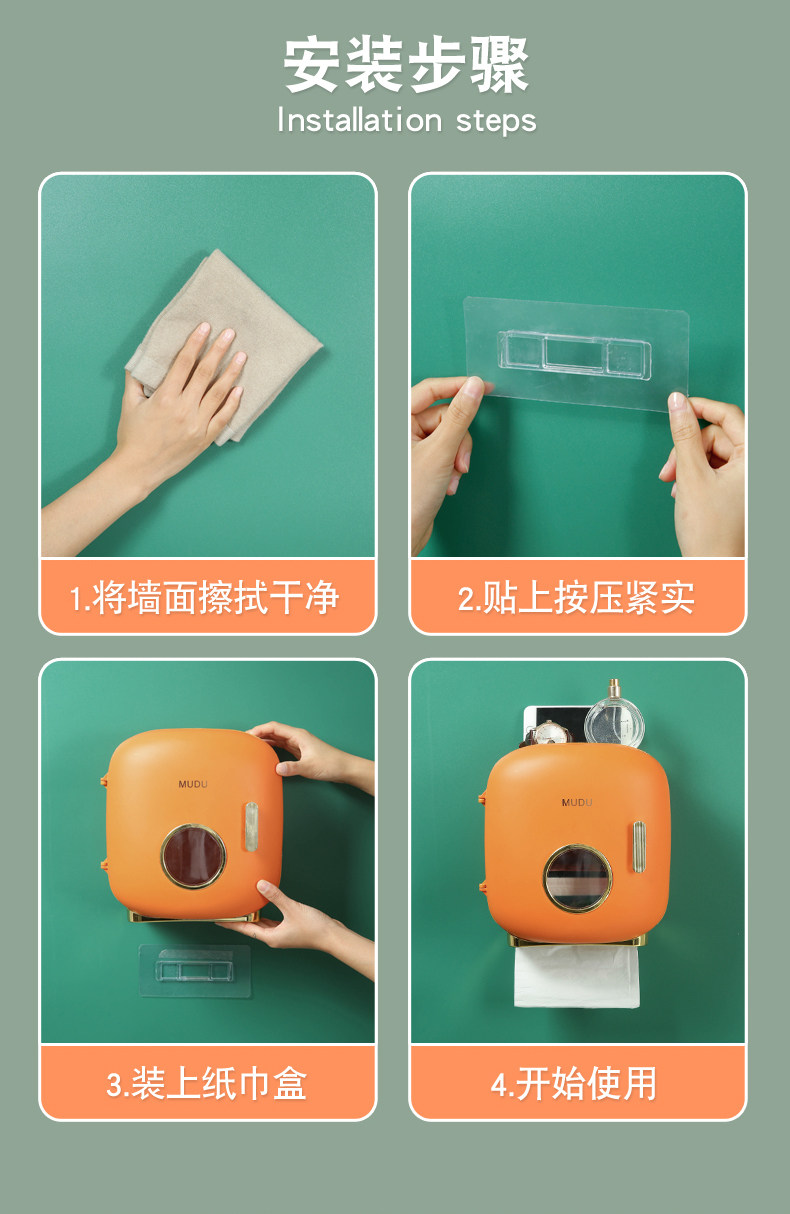 安装步骤
Installation steps

1.将墙面擦拭干净

2.贴上按压紧实

MUDU

3.装上纸巾盒

MUDU

4.开始使用