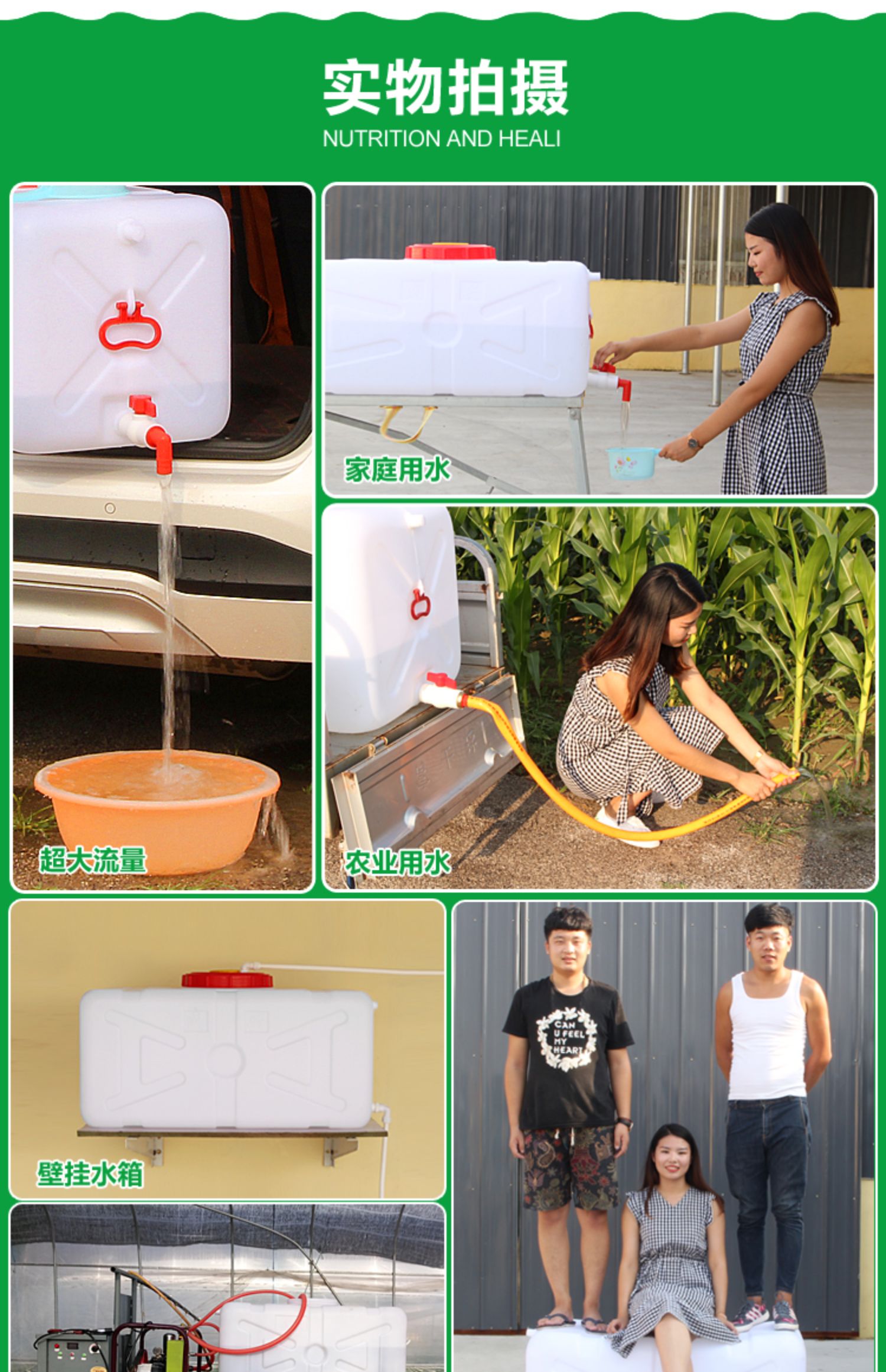 实物拍摄
NUTRITION AND HEALI

超大流量

家庭用水

农业用水

壁挂水箱

CAN U FEEL MY HEART